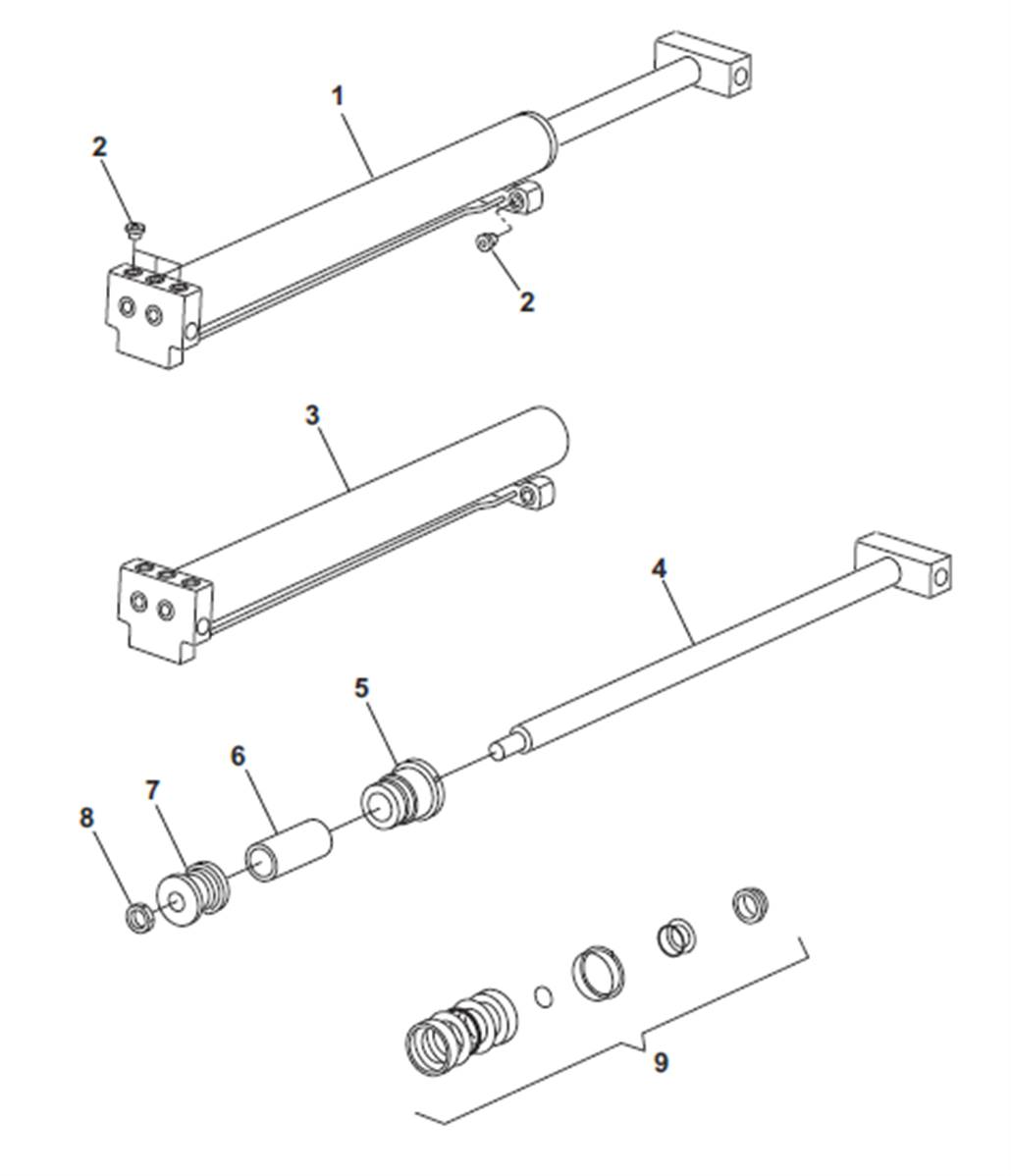 1
2
2
3
4
5
6
7
8
9