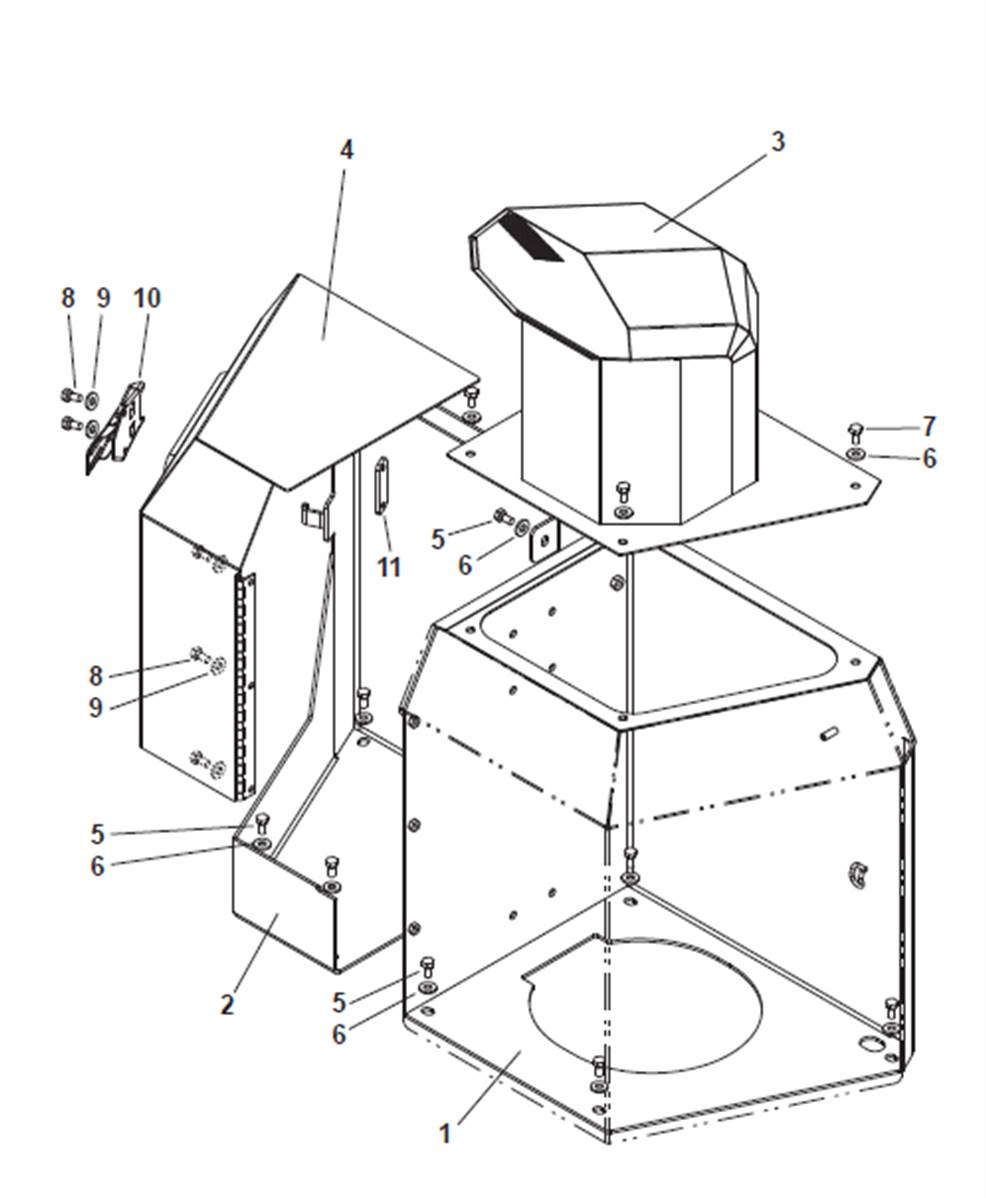 4
3
8 9 10
7
6
5
6
11
8
9
5
6
2
5
6
1