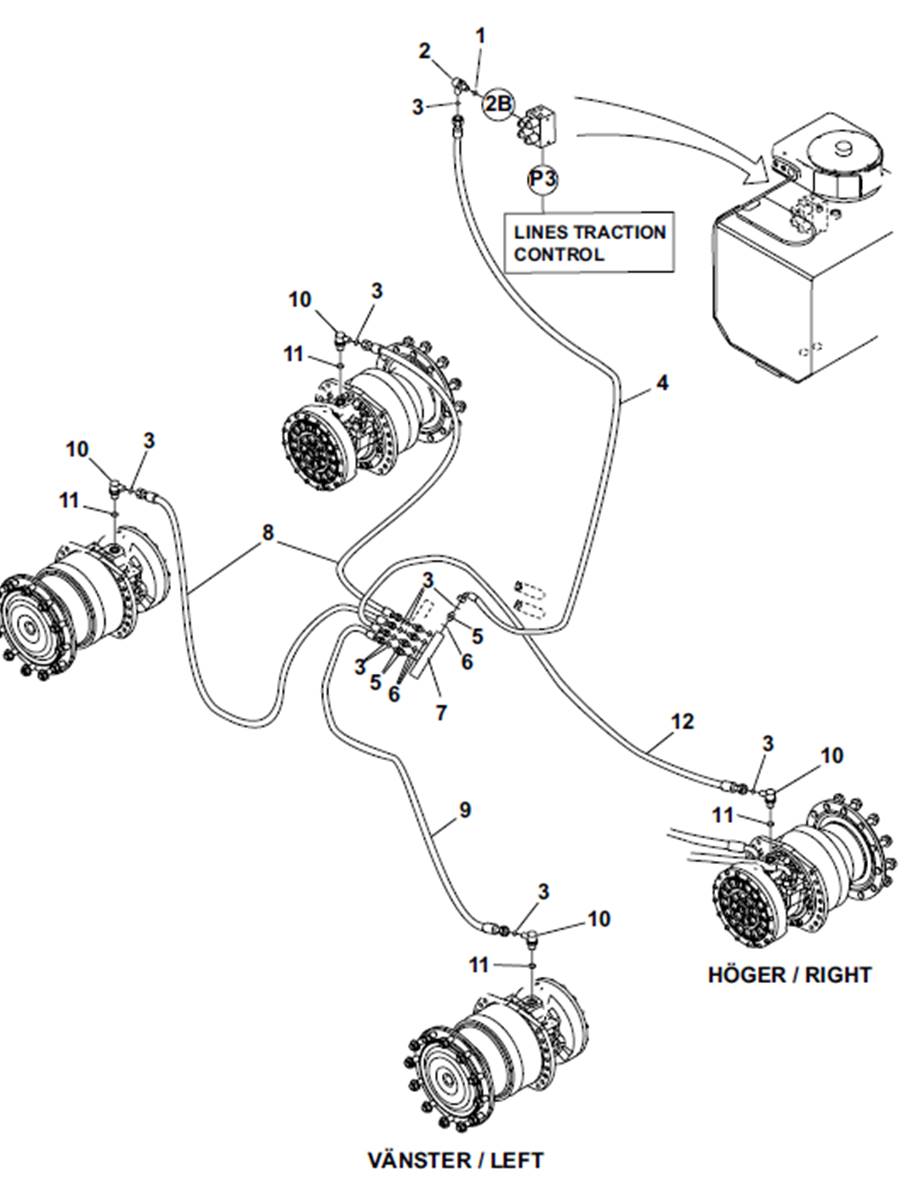 1
2
3
2B
P3
LINES TRACTION CONTROL
10
3
11
4
10
3
11
8
3
5
6
3
5
6
7
12
3
10
11
9
3
10
11
HÖGER / RIGHT
VÄNSTER / LEFT