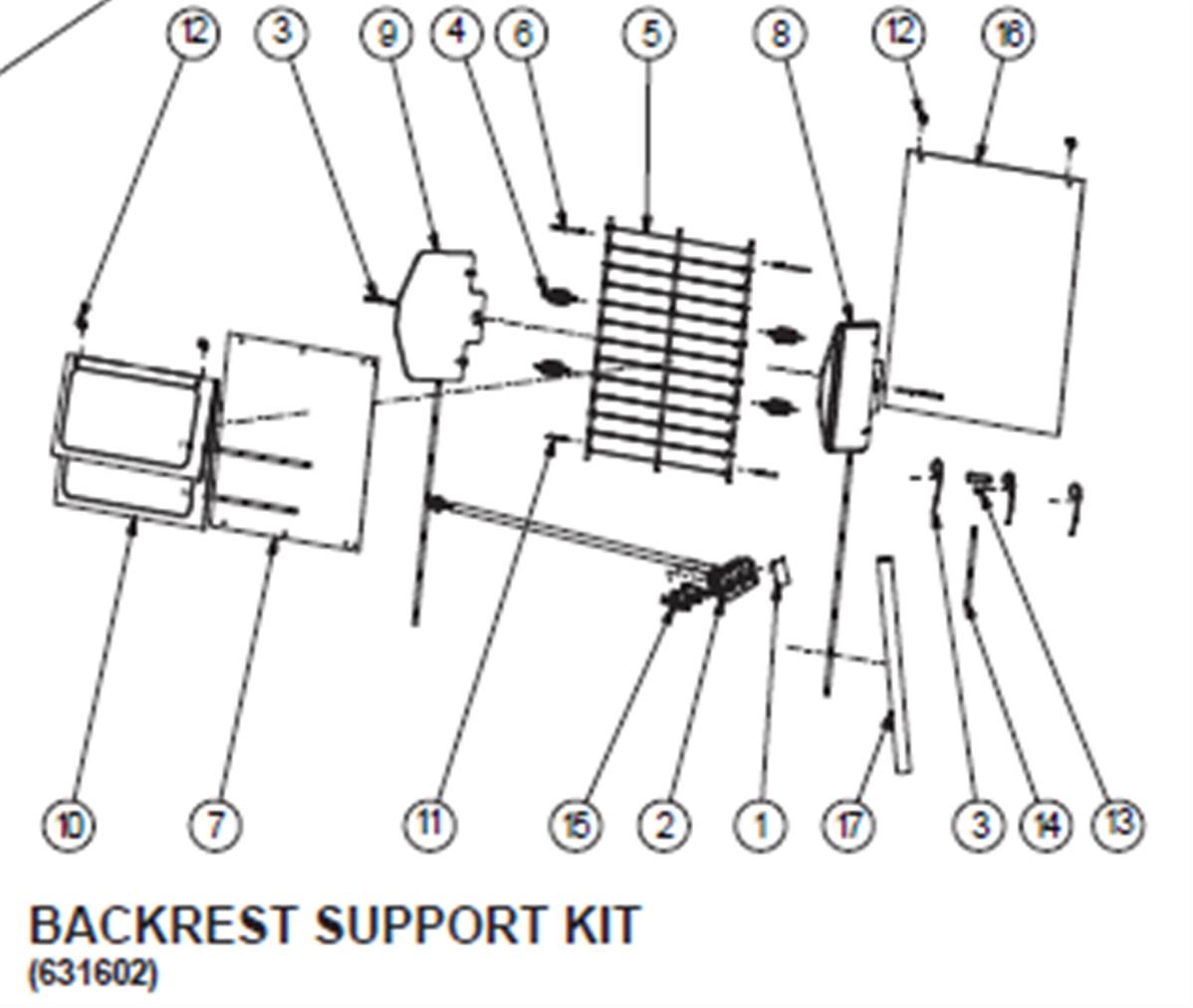 12
3
9
4
6
5
8
12
16

10
7
11
15
2
1
17
3
14
13

BACKREST SUPPORT KIT
(631602)