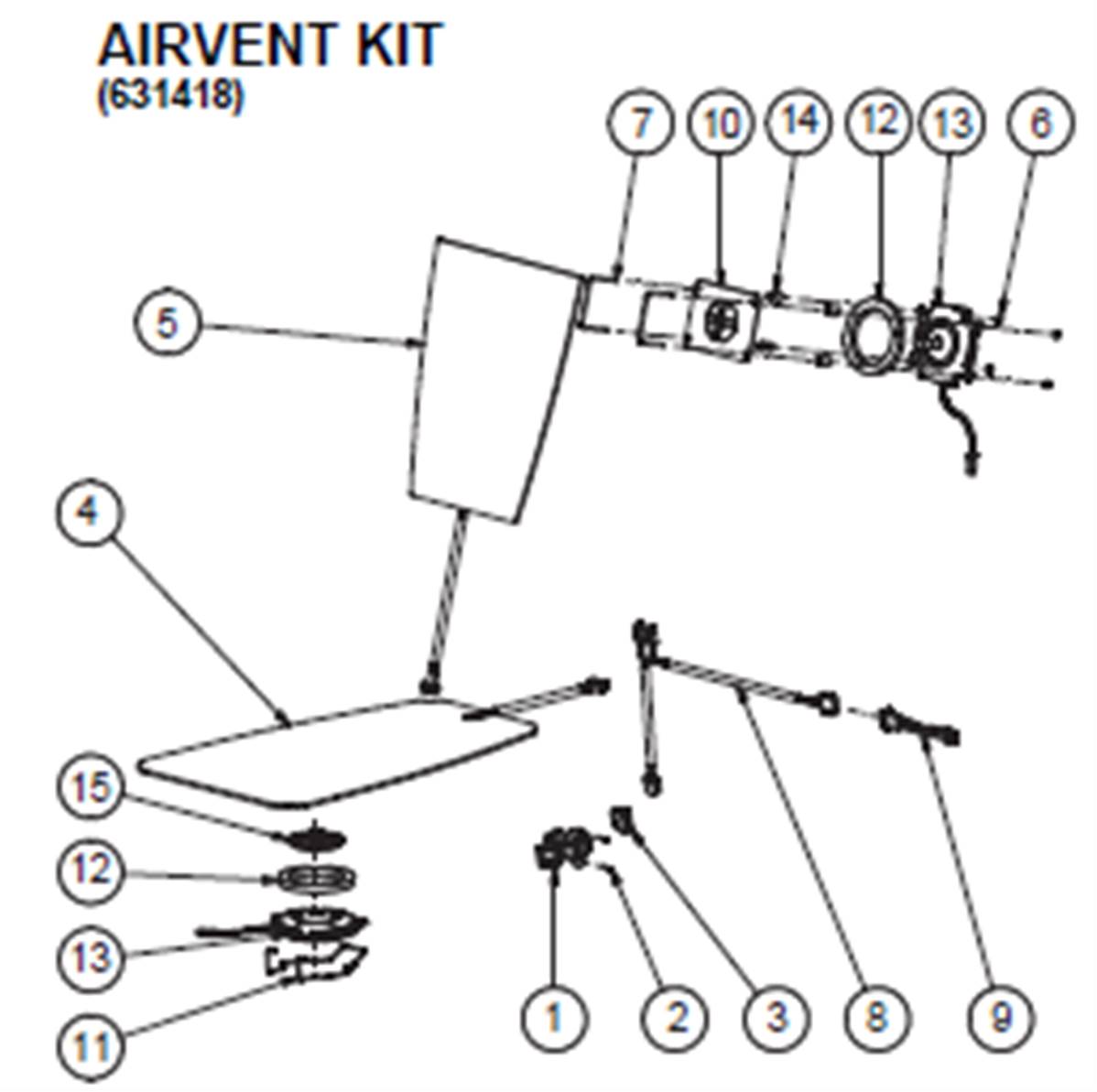 AIRVENT KIT
(631418)

7
10
14
12
13
6
5
4
15
12
13
11
1
2
3
8
9