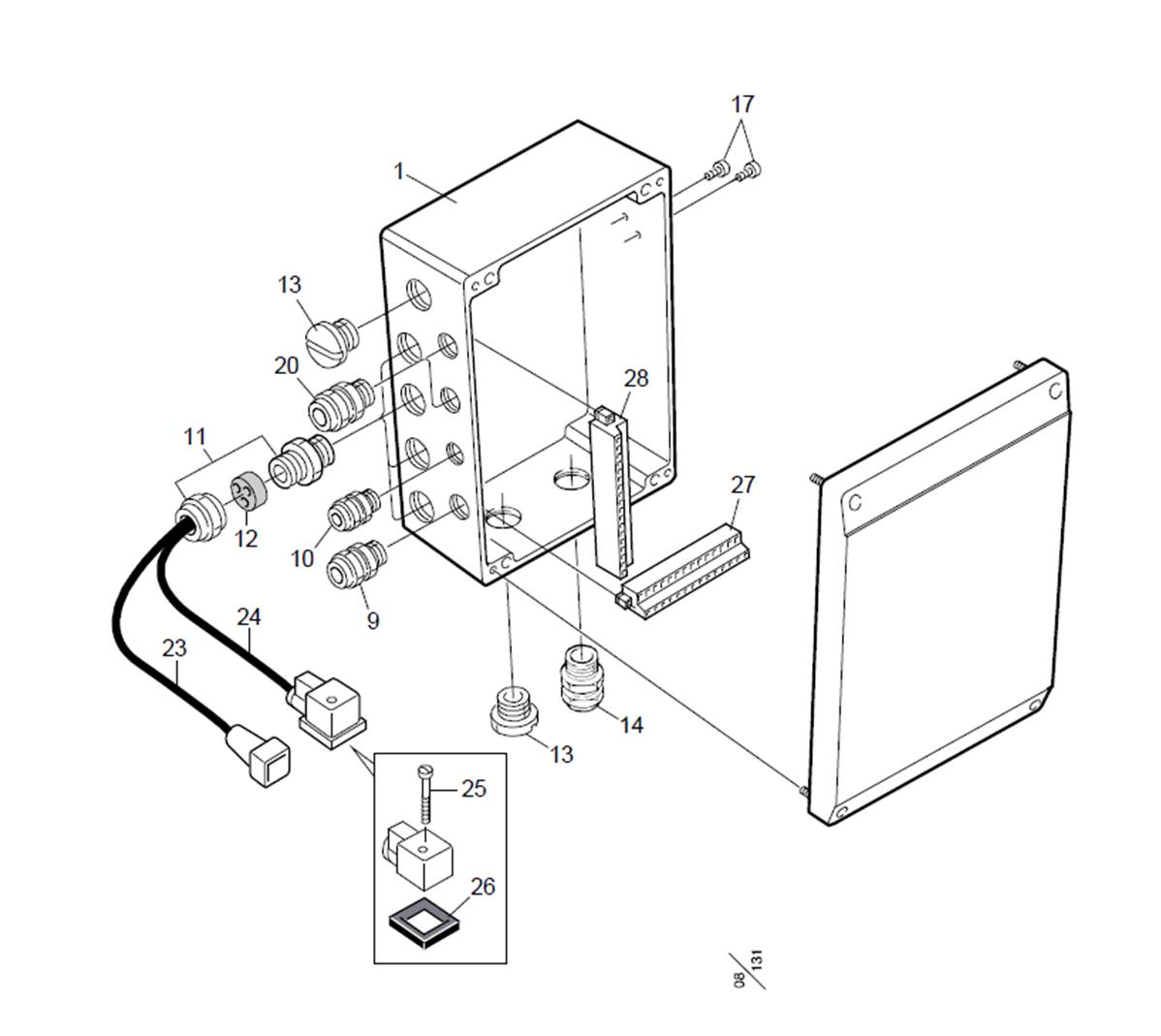 17
1
13
20
28
11
27
12
10
9
24
23
14
13
25
26
08/131