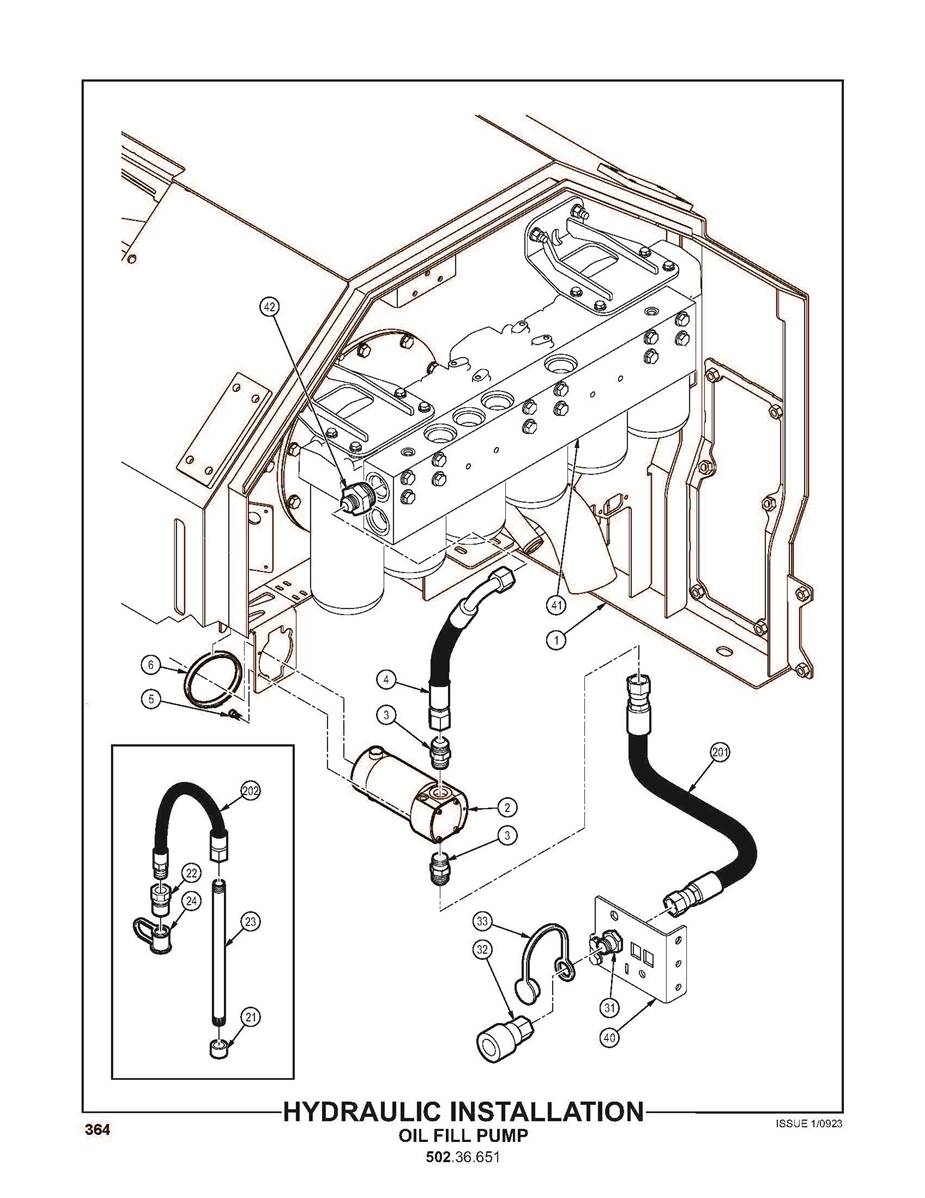 42

41

1

6

5

4

3

2

3

201

202

22

24

23

21

33

32

31

40

364

HYDRAULIC INSTALLATION

OIL FILL PUMP

502.36.651

ISSUE 1/0923