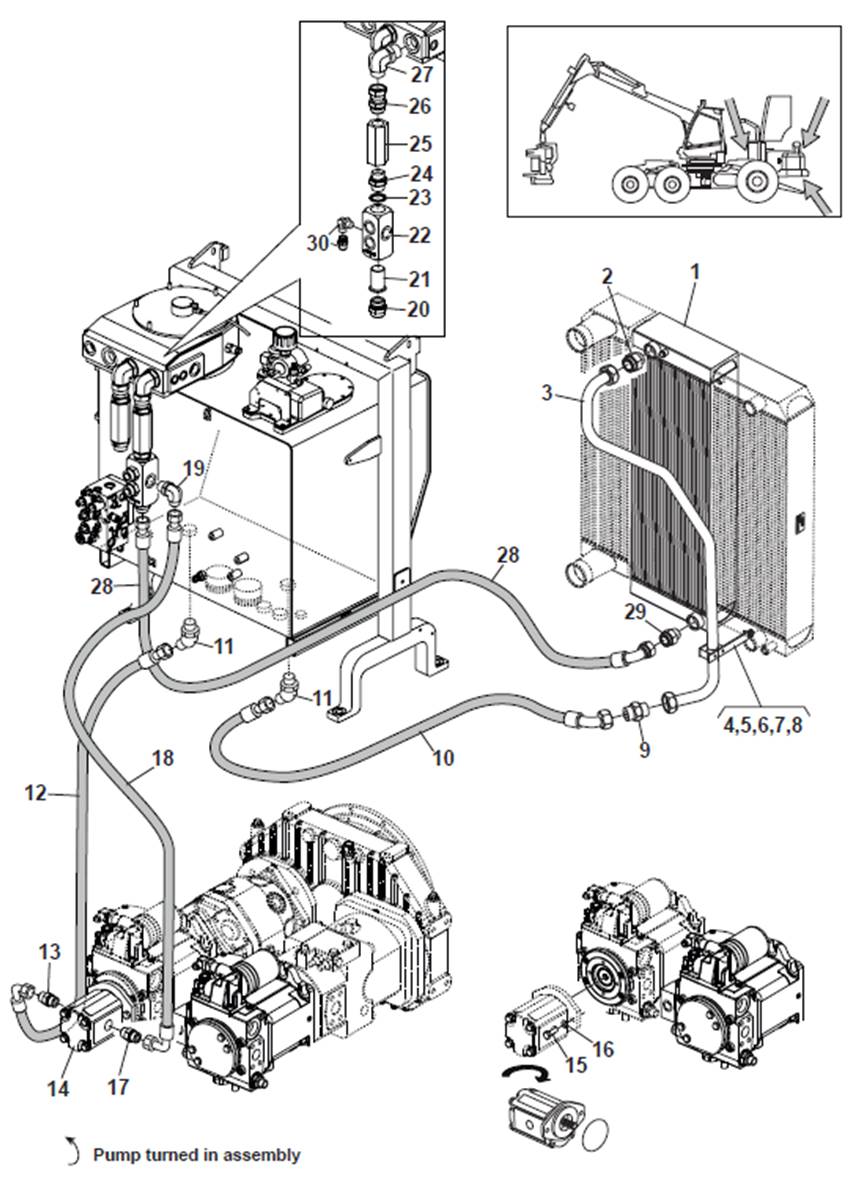 27
26
25
24
23
30
22
21
20
2
1
3
19
28
28
29
11
11
4,5,6,7,8
9
10
18
12
13
14
17
16
15
Pump turned in assembly