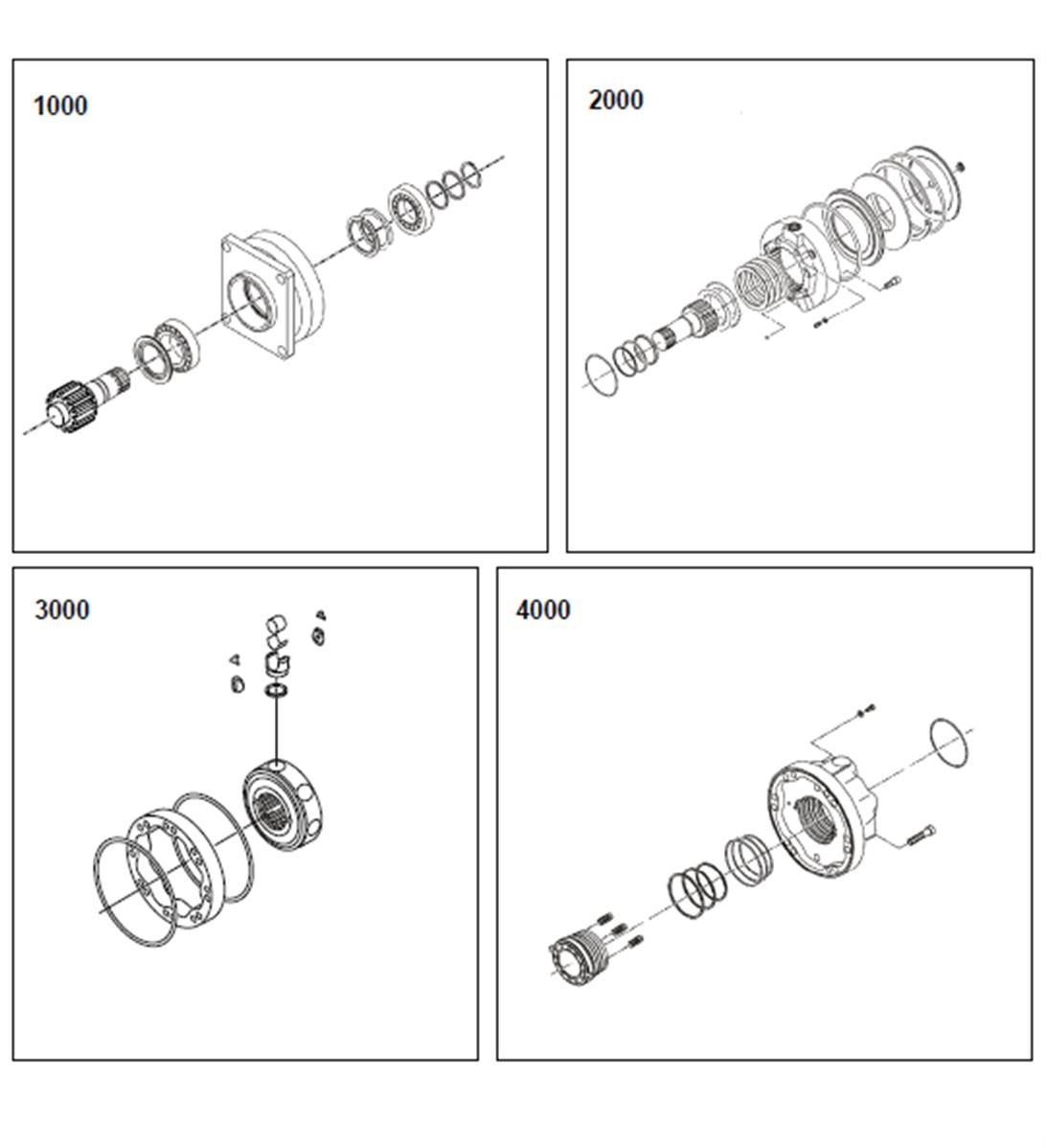 1000

2000

3000

4000