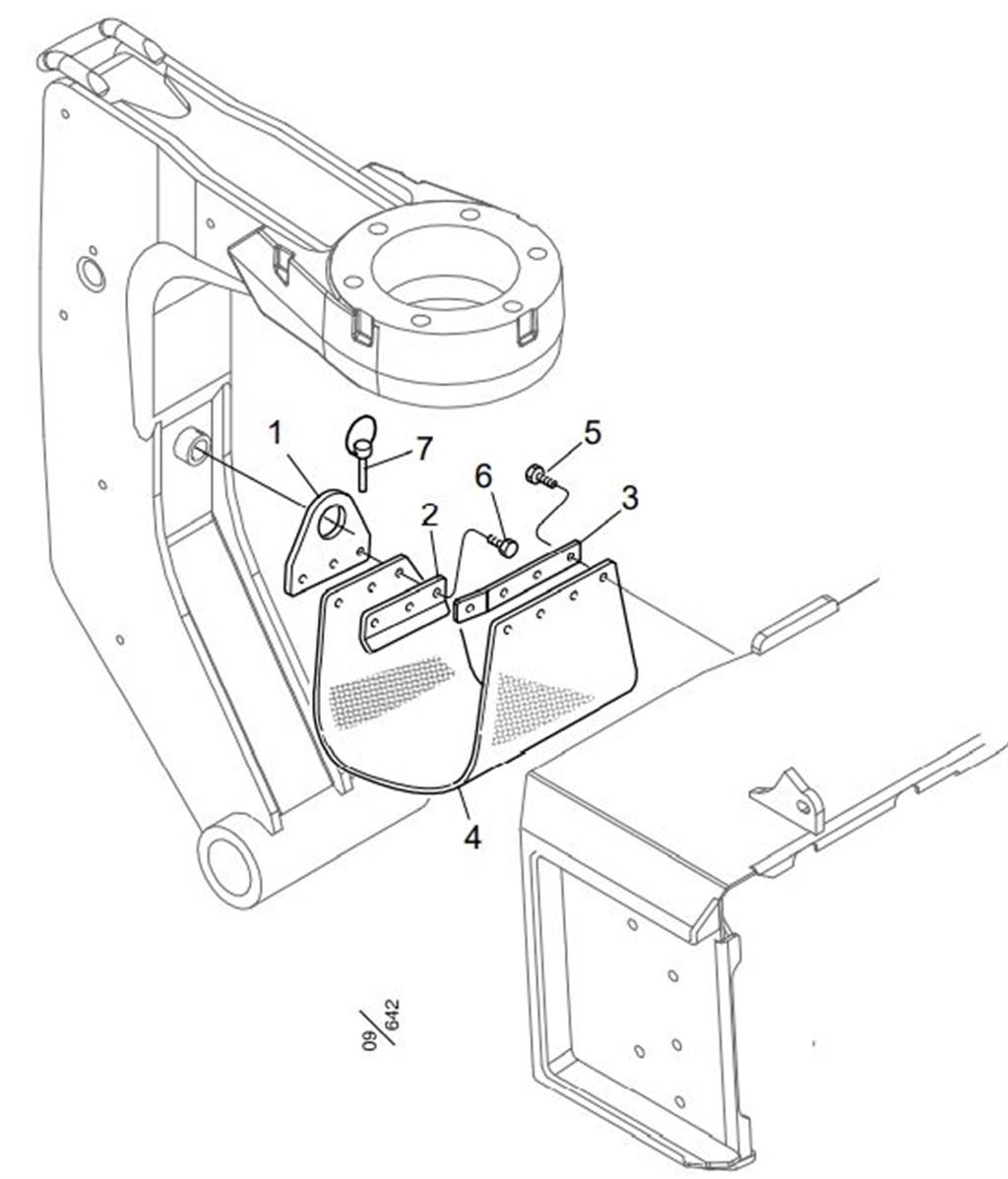 1
7
5
6
2
3
4
09/642