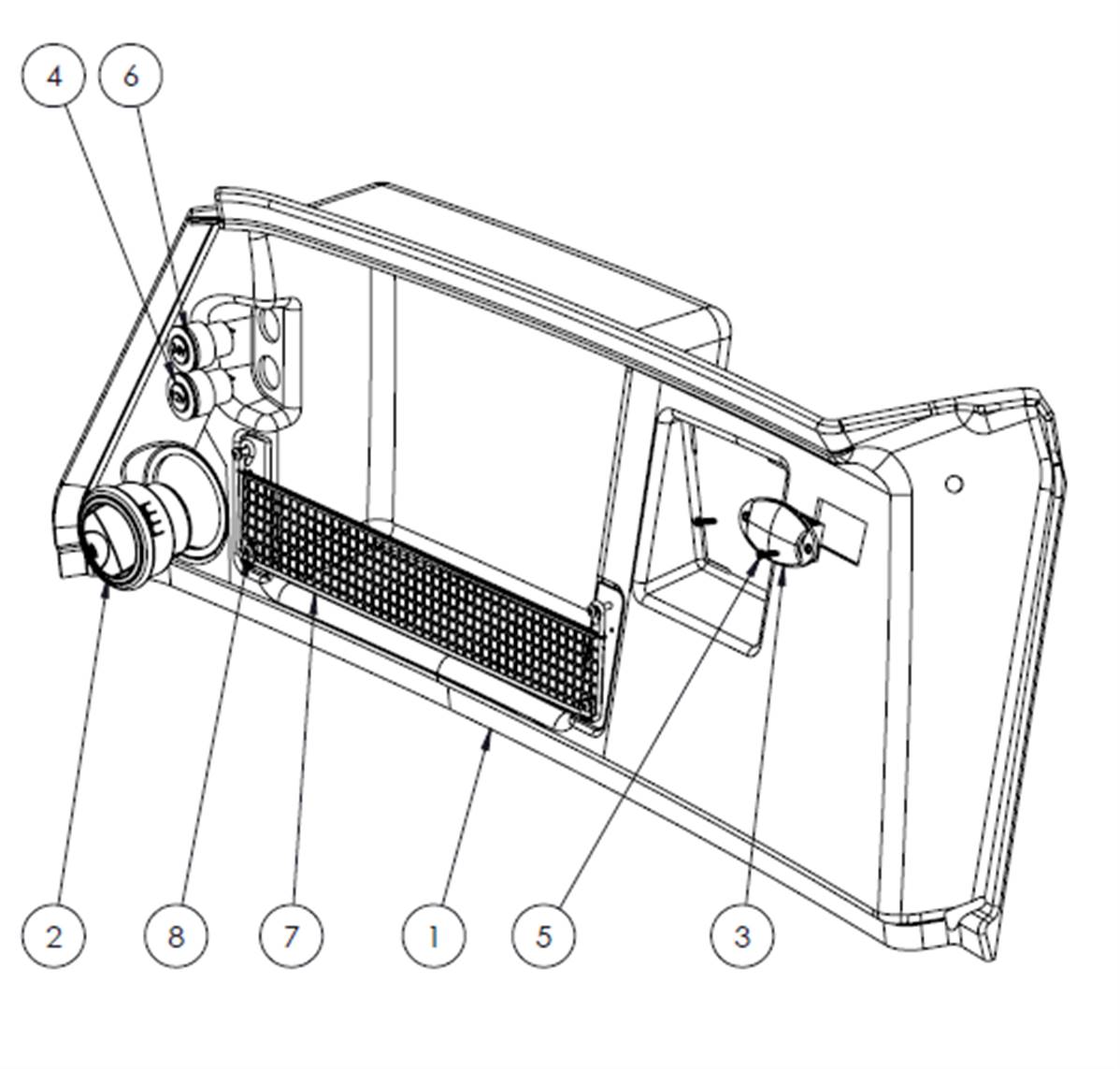 4
6
2
8
7
1
5
3