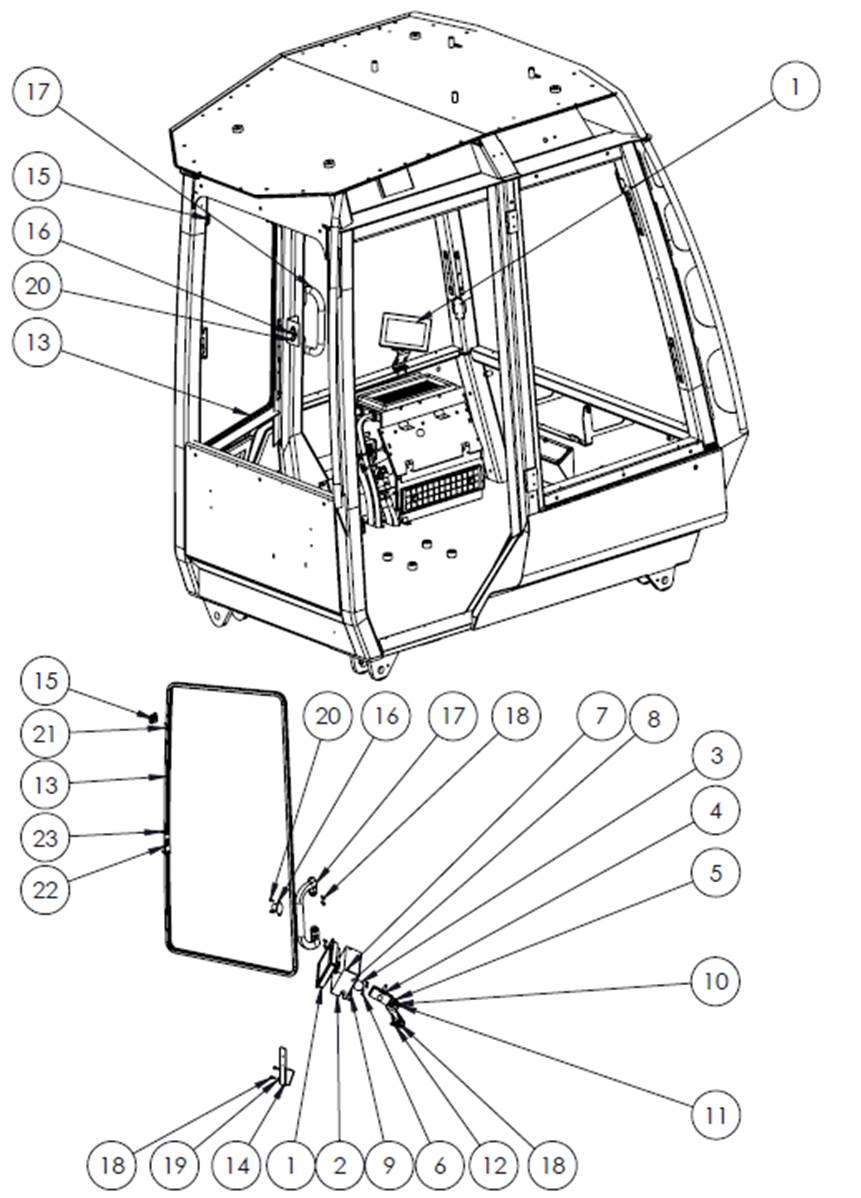 17
15
16
20
13
1

15
21
13
23
22
20
16
17
18
7
8
3
4
5
10
11
18
19
14
1
2
9
6
12
18