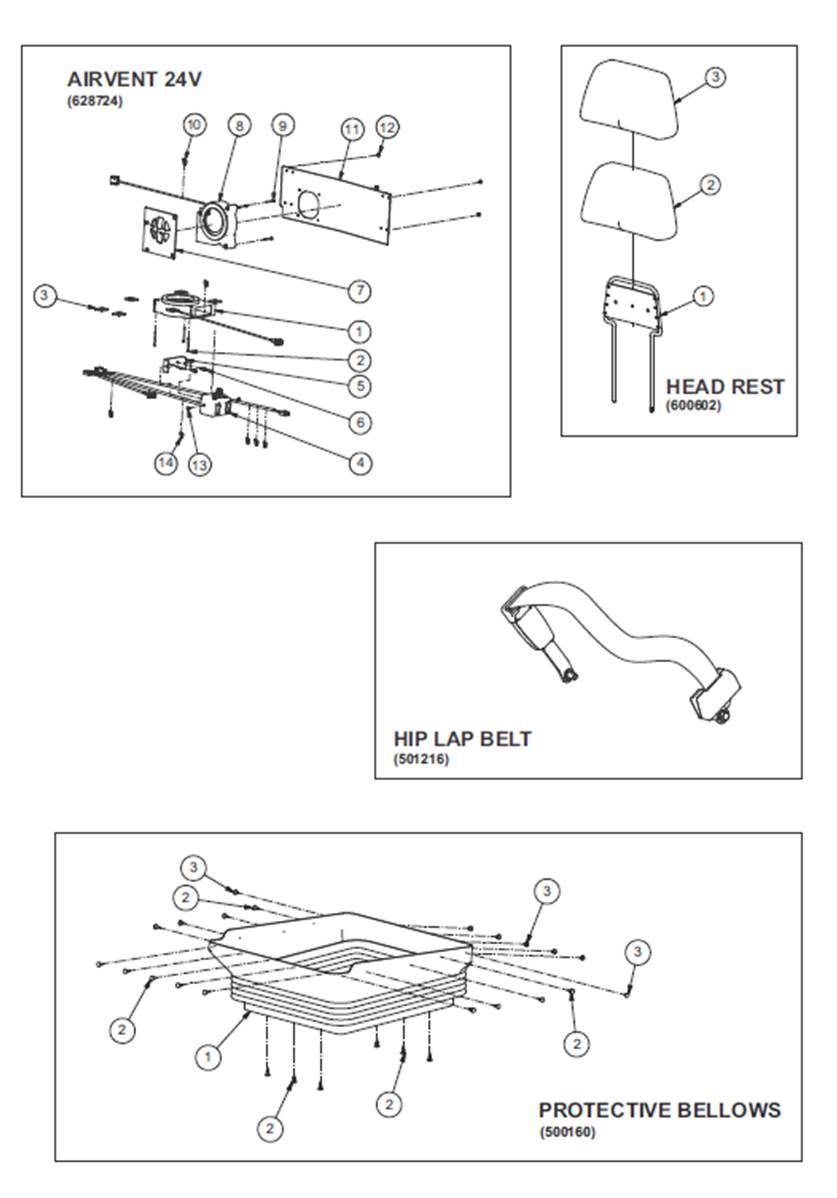 AIRVENT 24V
(628724)

10 8 9 11 12
7
3
1
2
5
6
4
14 13

3
2
1
HEAD REST
(600602)

HIP LAP BELT
(501216)

3
2
3
3
2
2
1
2
2
PROTECTIVE BELLOWS
(500160)