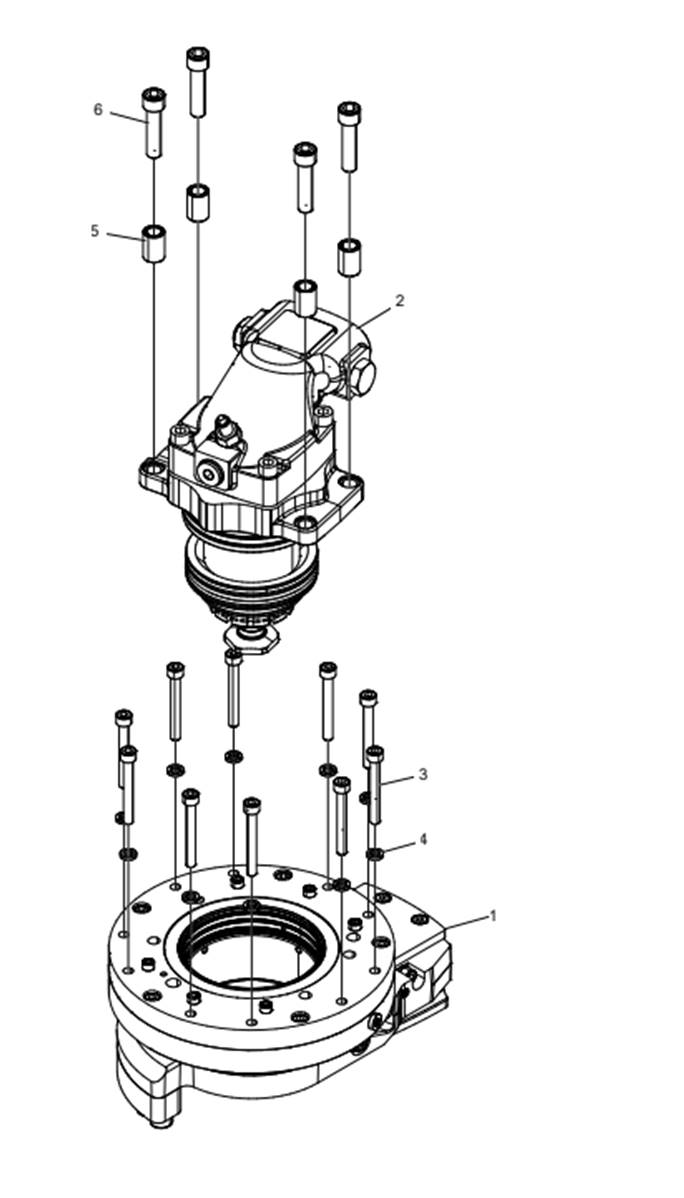 6
5
2
3
4
1