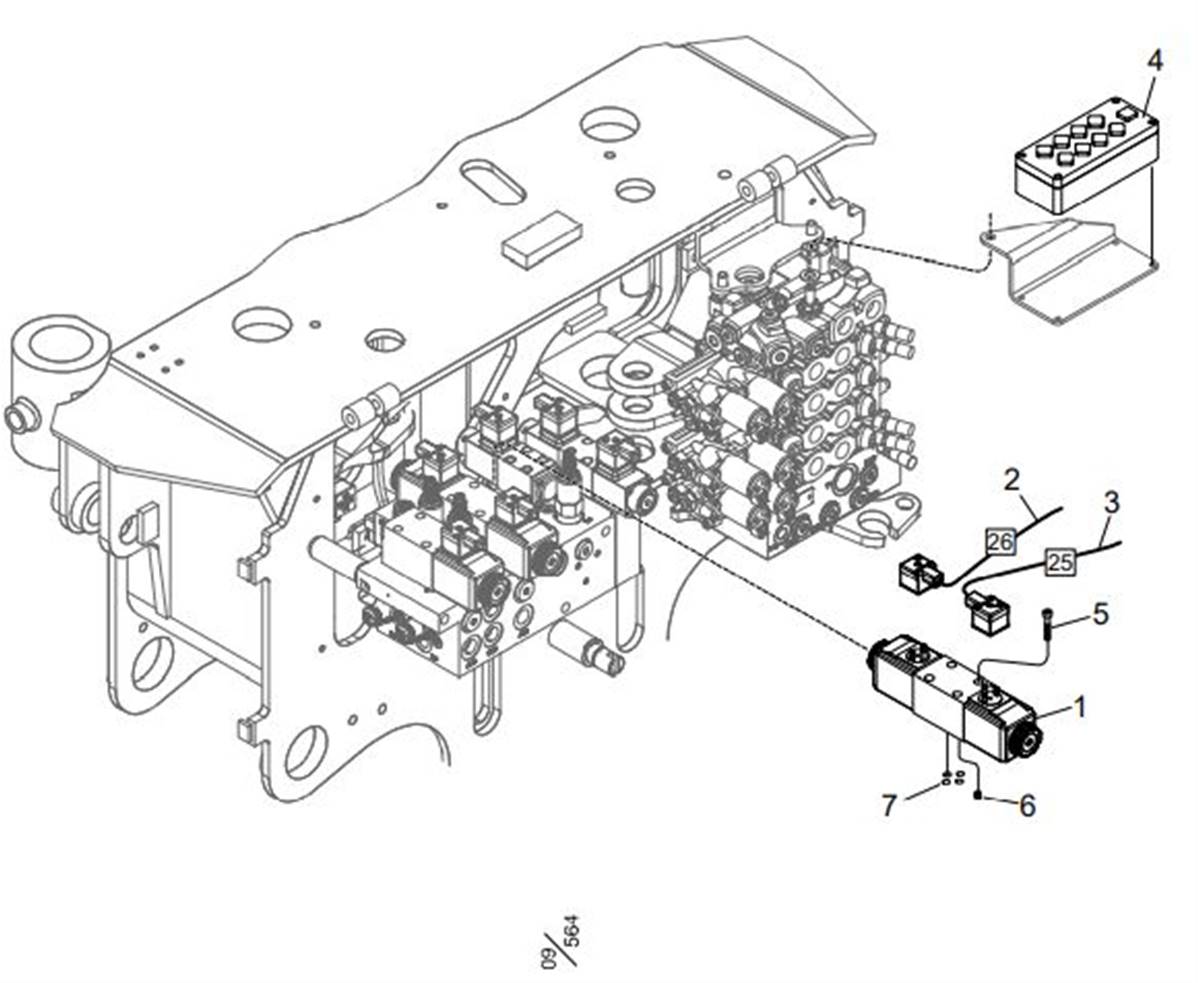 4
2
3
26
25
5
1
7
6
09/564