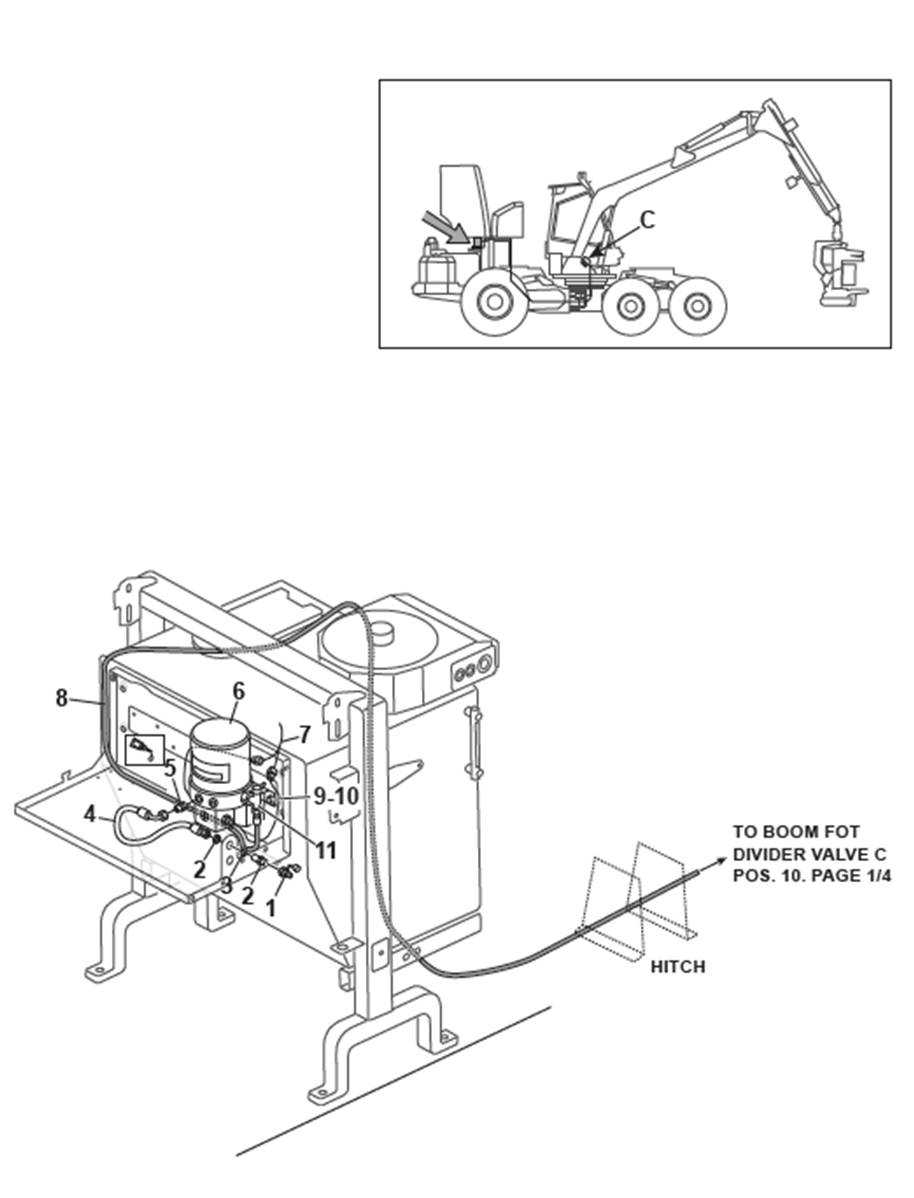 C

8
6
7
5
9-10
4
11
2
3
2
1

TO BOOM FOT
DIVIDER VALVE C
POS. 10. PAGE 1/4

HITCH