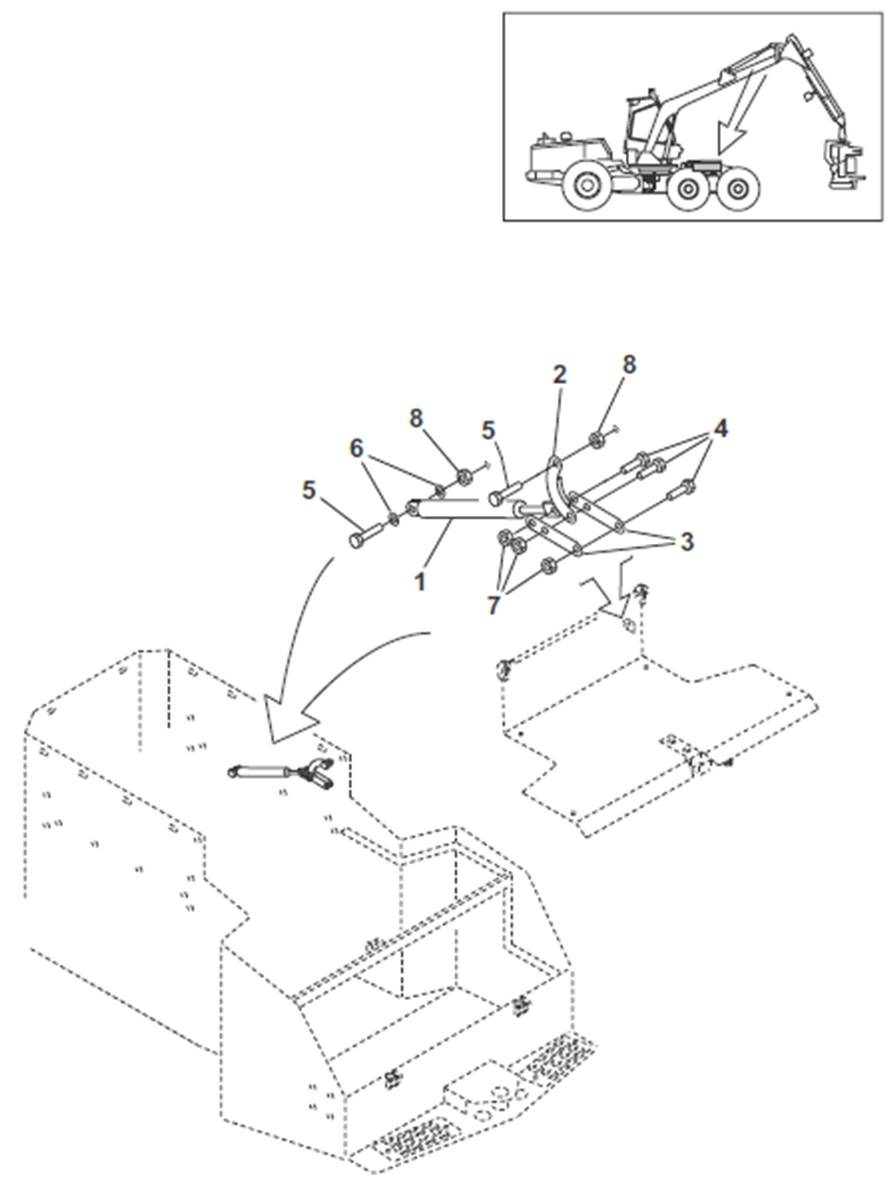 2
8
8
5
4
6
5
3
1
7