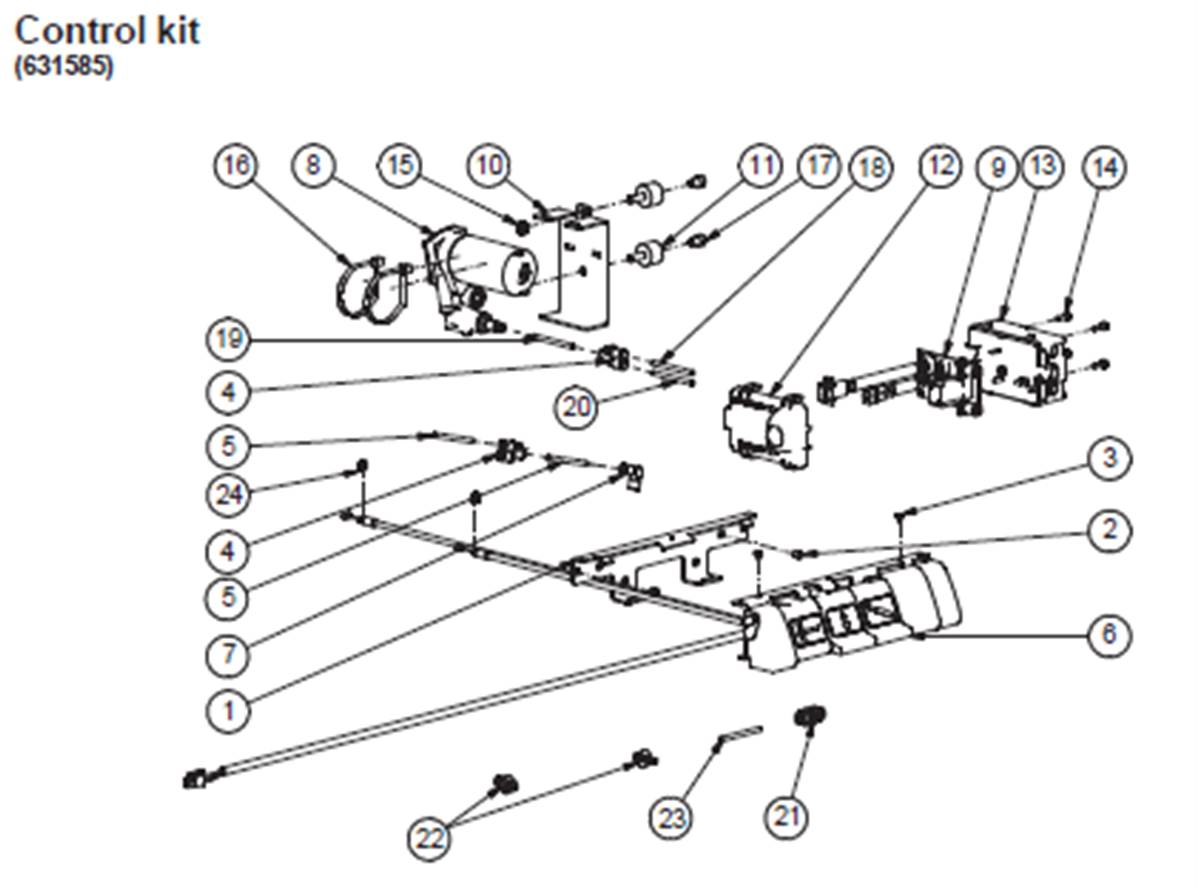 Control kit
(631585)

16
8
15
10
11
17
18
12
9
13
14
19
4
20
5
24
4
5
7
1
3
2
6
22
23
21