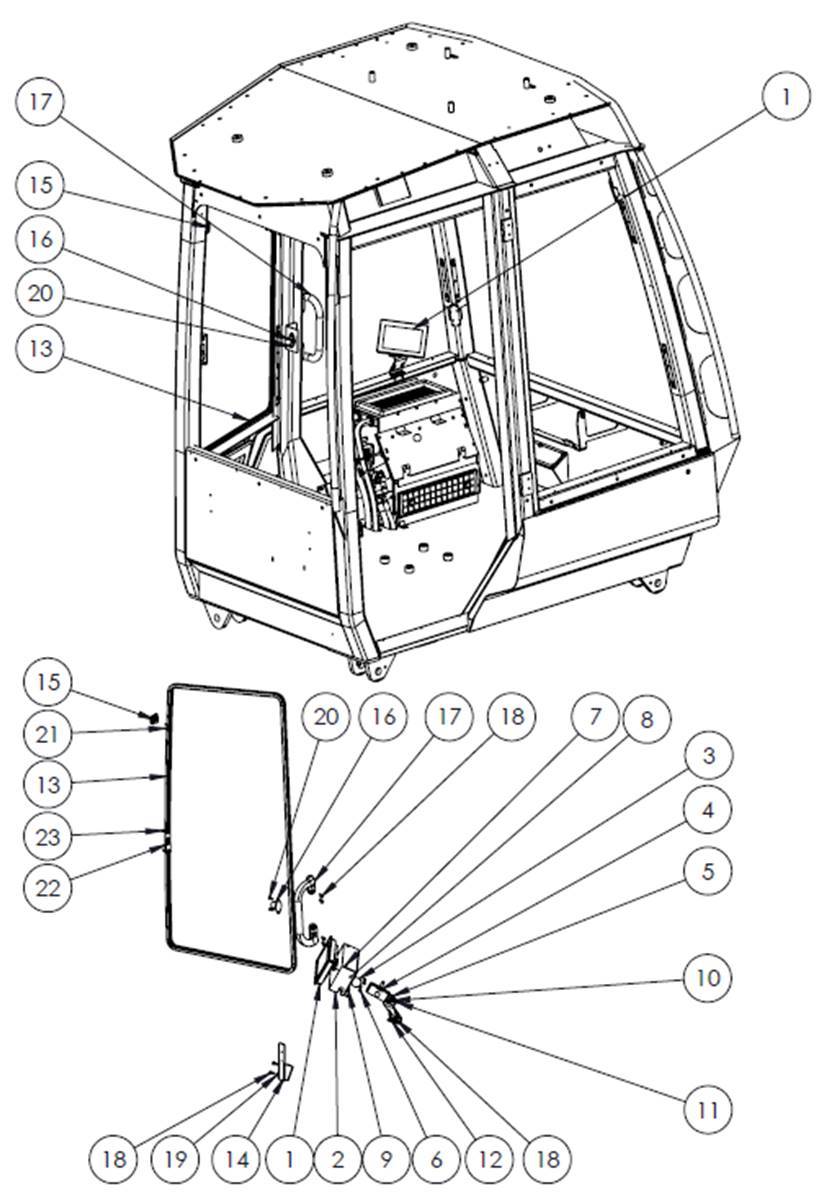 17
15
16
20
13
1

15
21
13
23
22
20
16
17
18
7
8
3
4
5
10
11
18
19
14
1
2
9
6
12
18