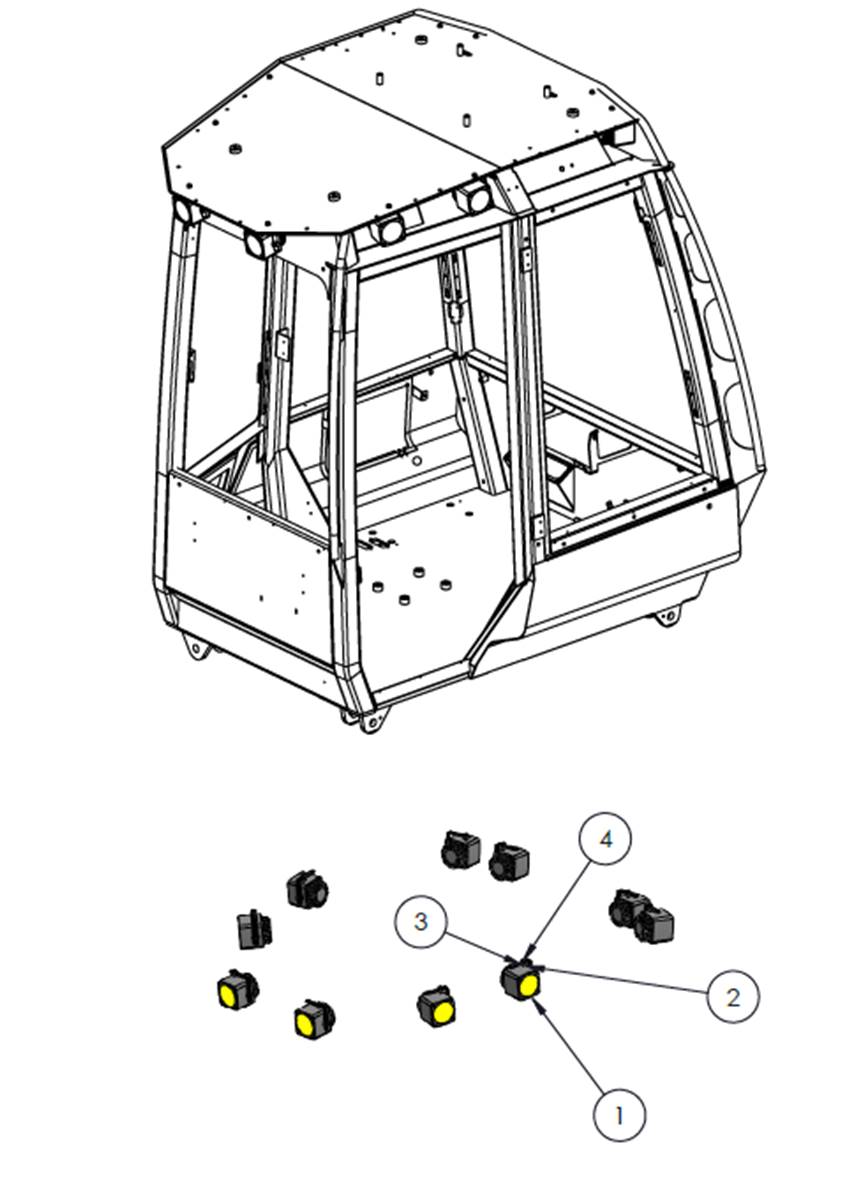 4
3
2
1