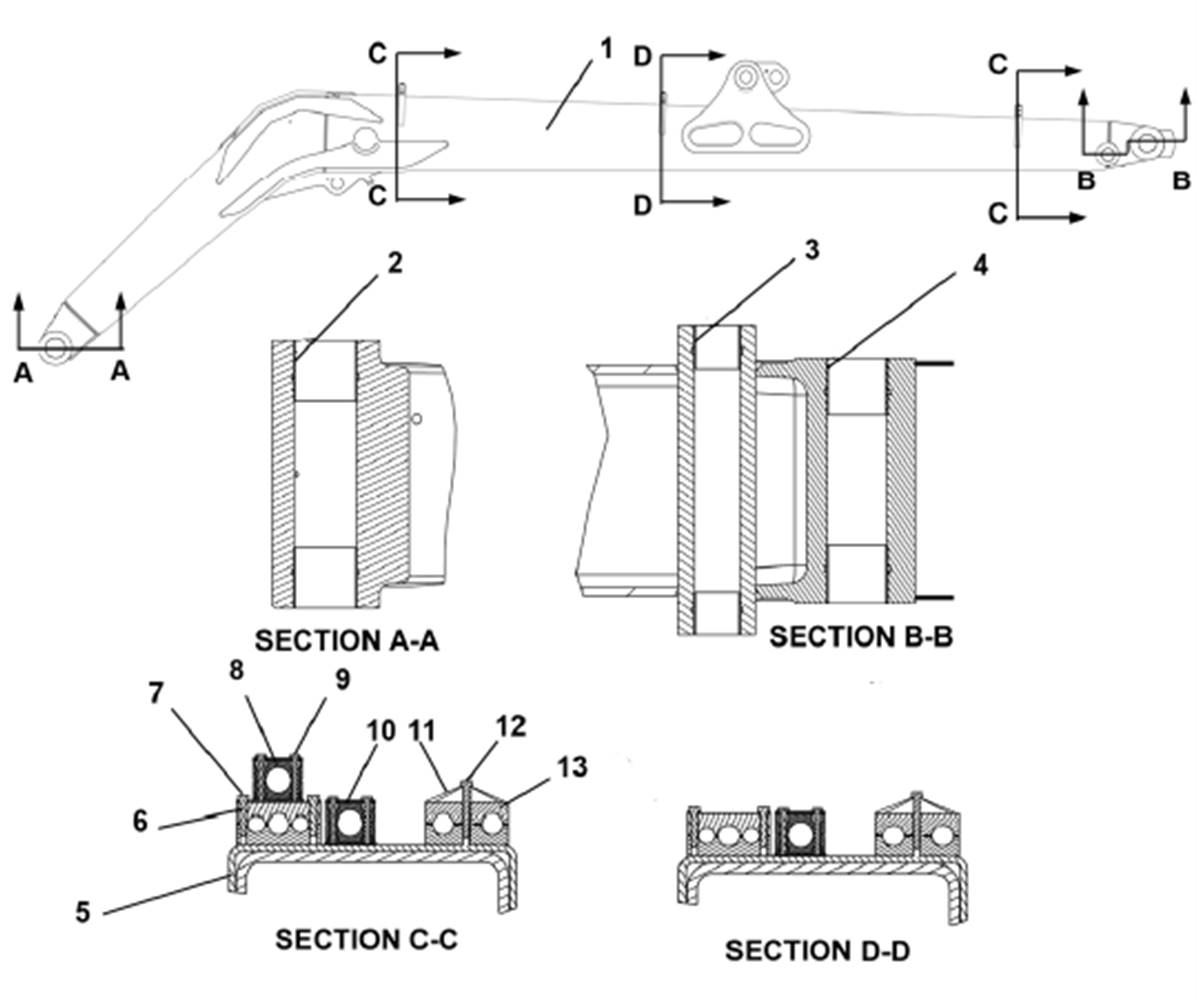 C
C
1
D
D
C
C
B
B
A
A
2
3
4
SECTION A-A
SECTION B-B
7
8
9
10
11
12
13
6
5
SECTION C-C
SECTION D-D