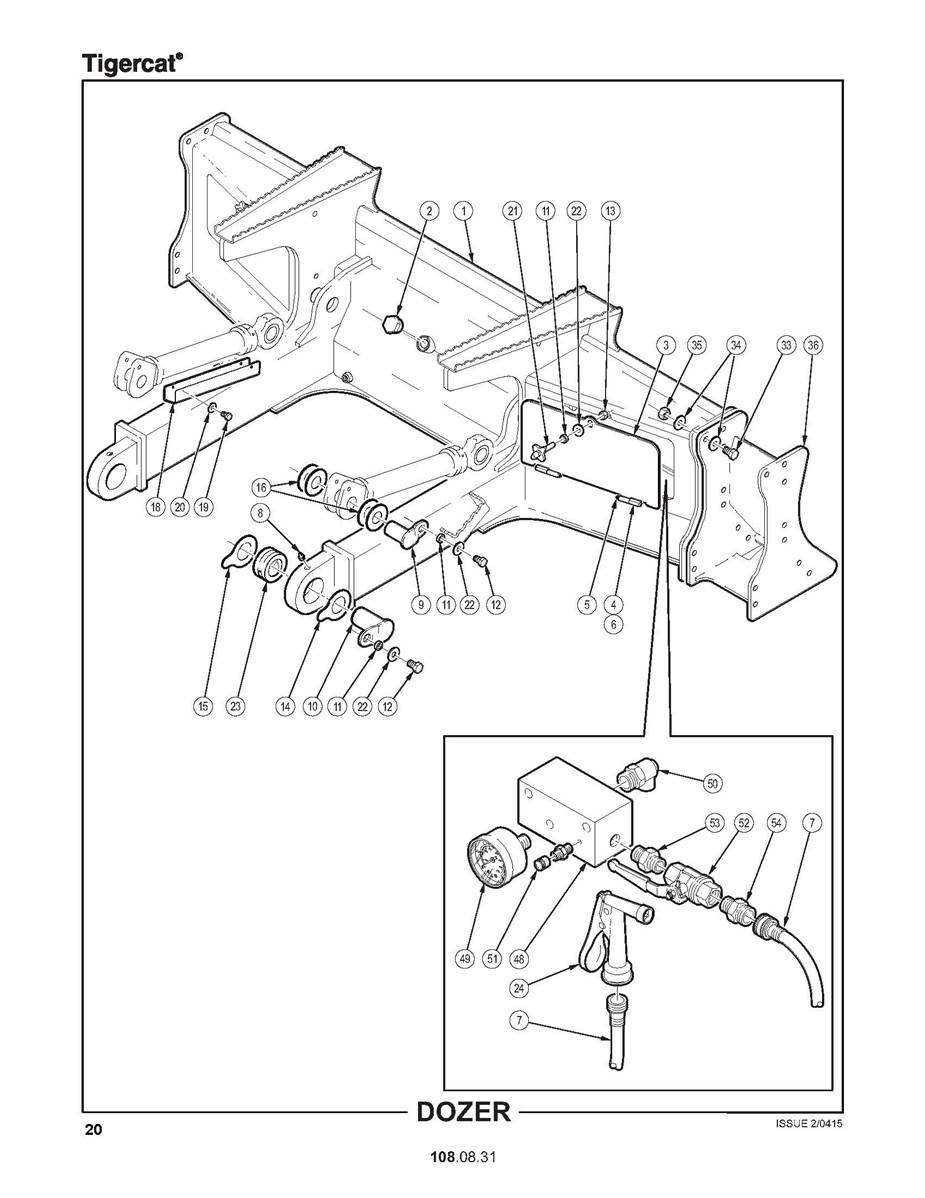 Tigercat®

2 1 21 11 22 13

3 35 34 33 36

18 20 19

16

8

9 11 22 12

5 4 6

15 23 14 10 11 22 12

50

53 52 54 7

49 51 48

24

7

20

DOZER

ISSUE 2/0415

108.08.31