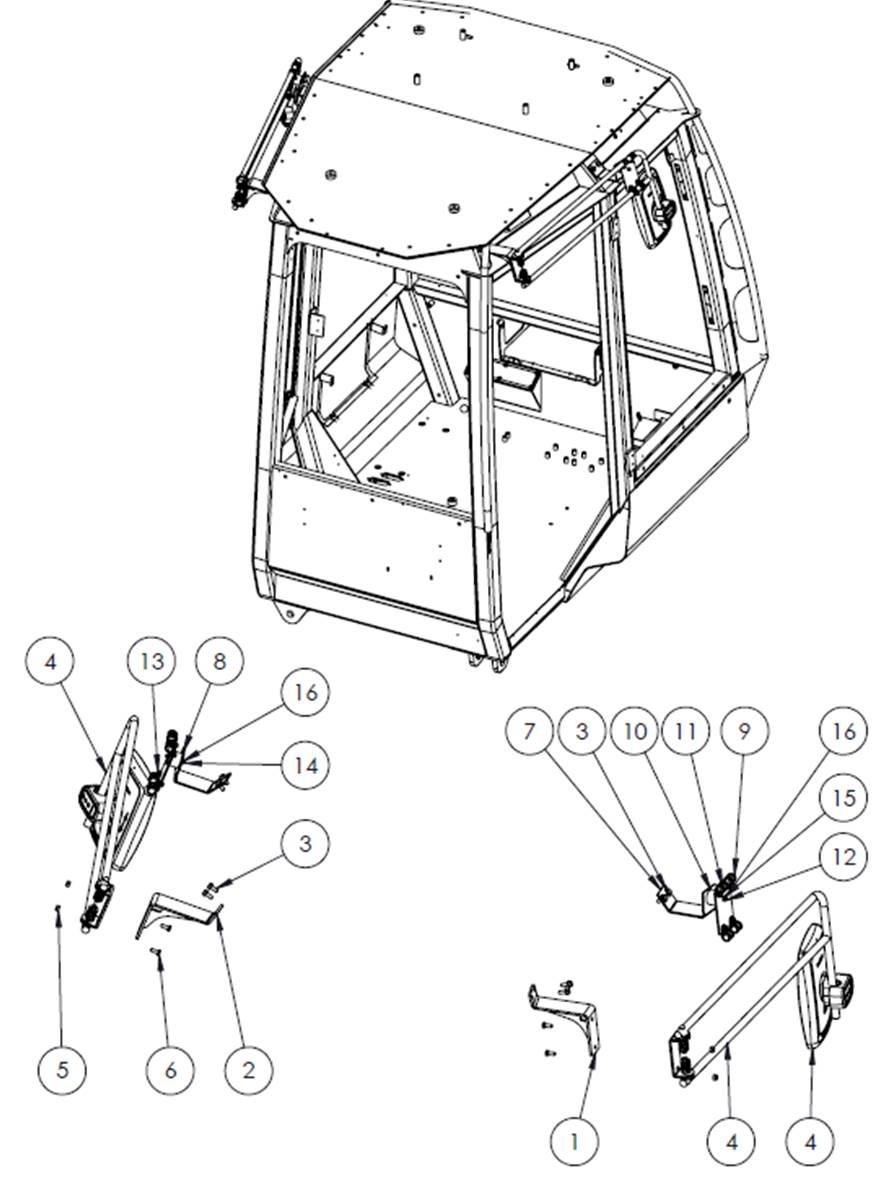 4
13
8
16
14
3
5
6
2
7
3
10
11
9
16
15
12
1
4
4