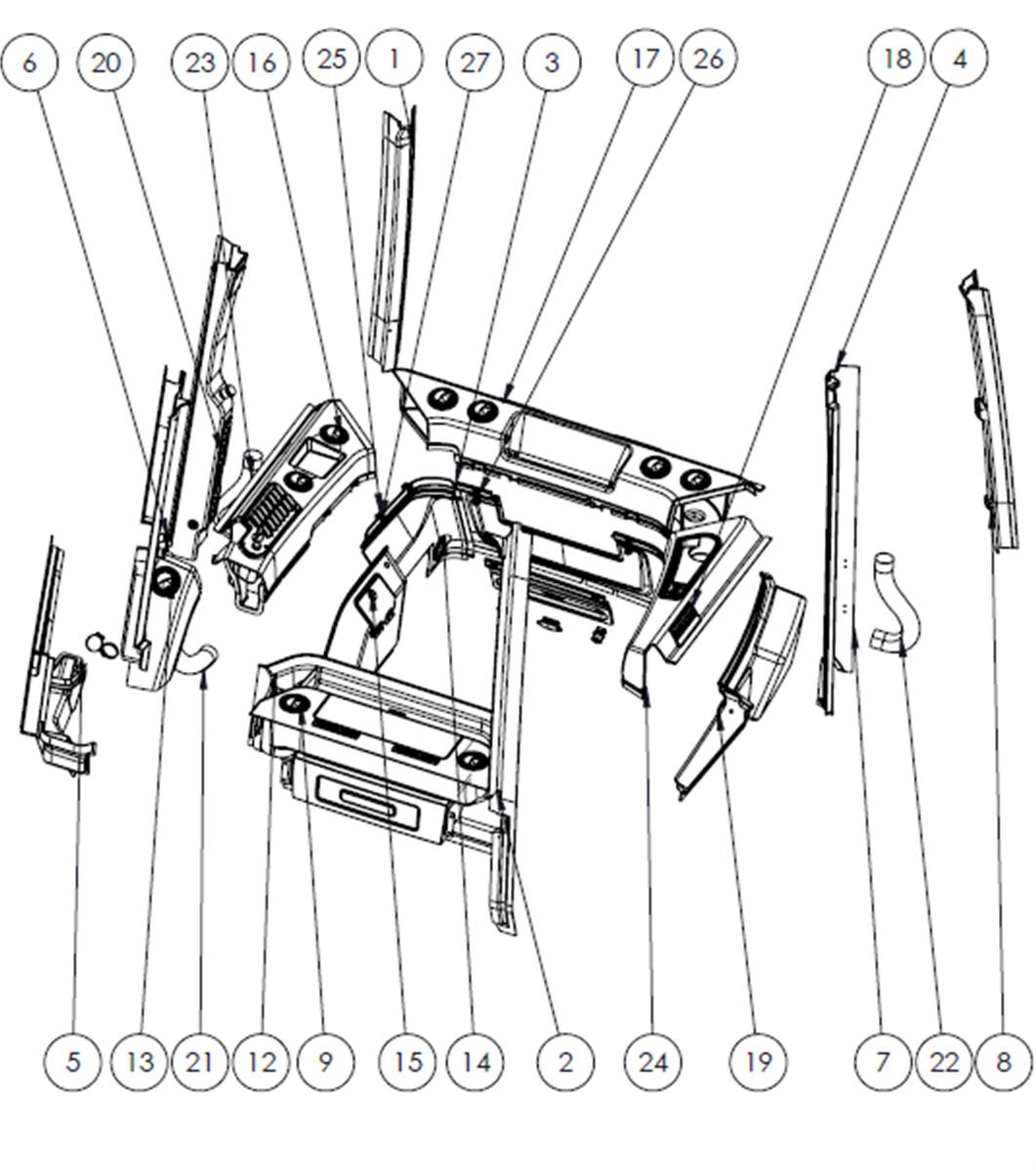 6 20 23 16 25 1 27 3 17 26 18 4

5 13 21 12 9 15 14 2 24 19 7 22 8