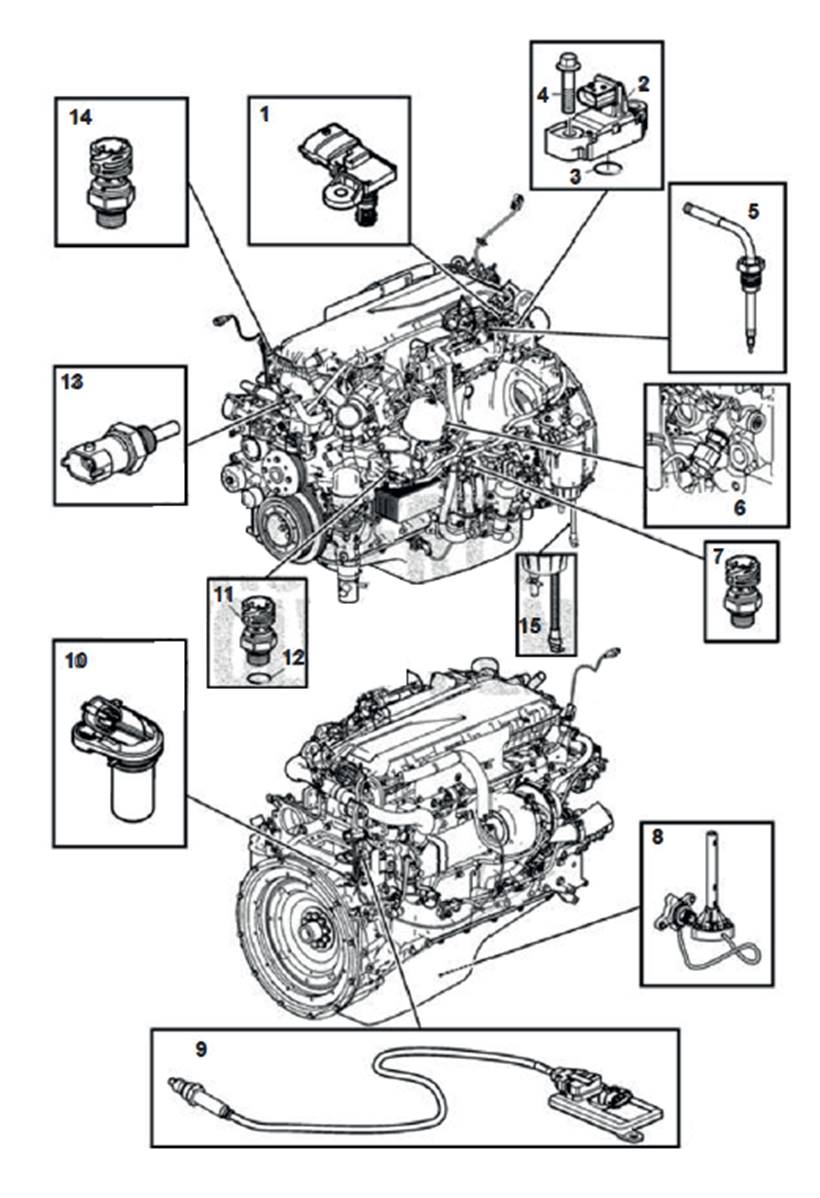 14
1
4
2
3
5
13
6
7
11
12
15
10
8
9