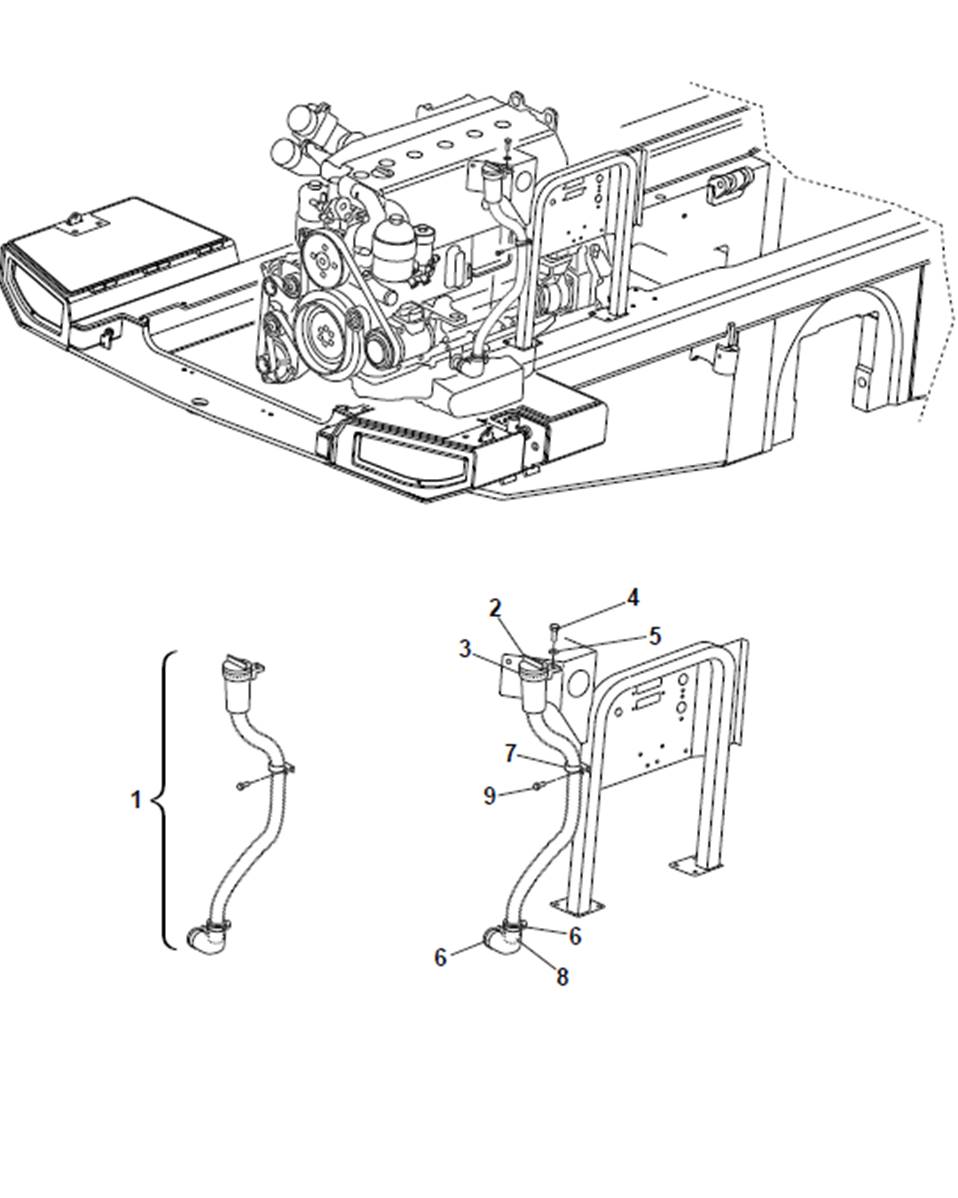 1
2
3
4
5
7
9
6
6
8