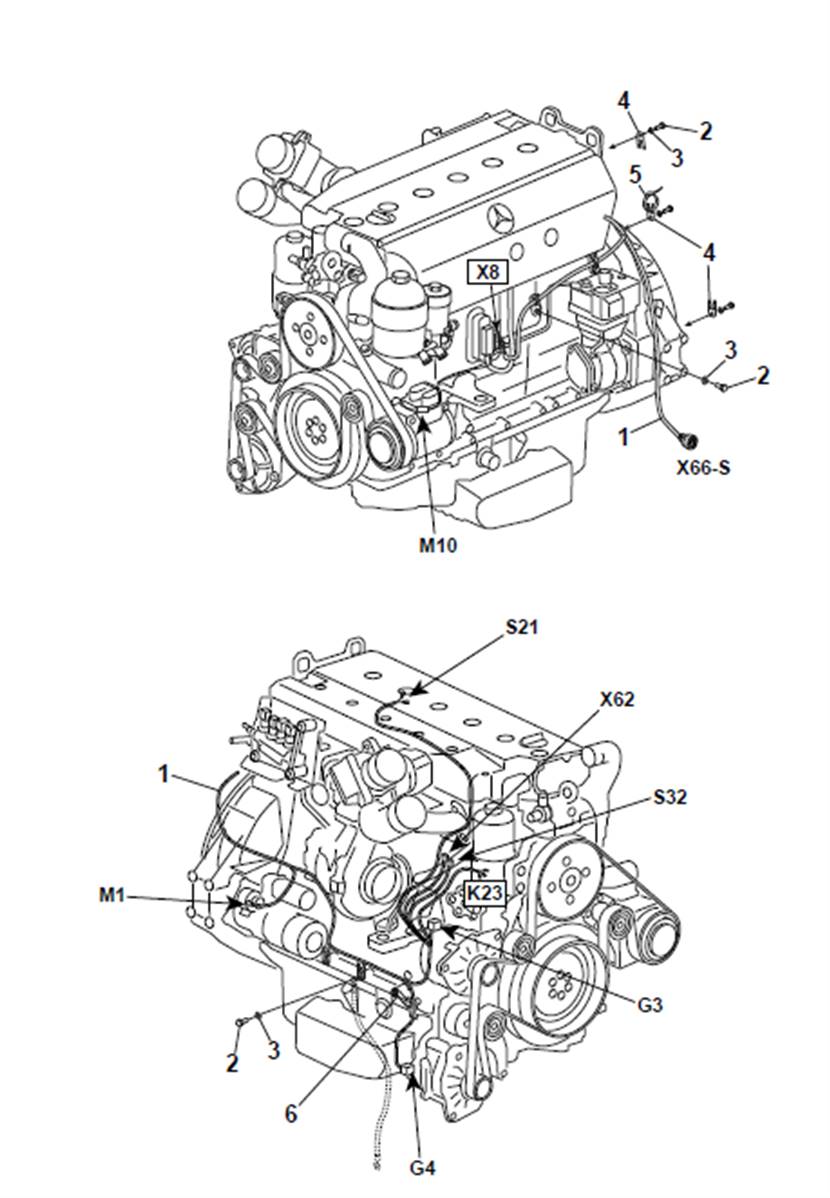 4
2
3
5
4
X8
3
2
1
X66-S
M10

S21
X62
1
S32
M1
K23
G3
2
3
6
G4