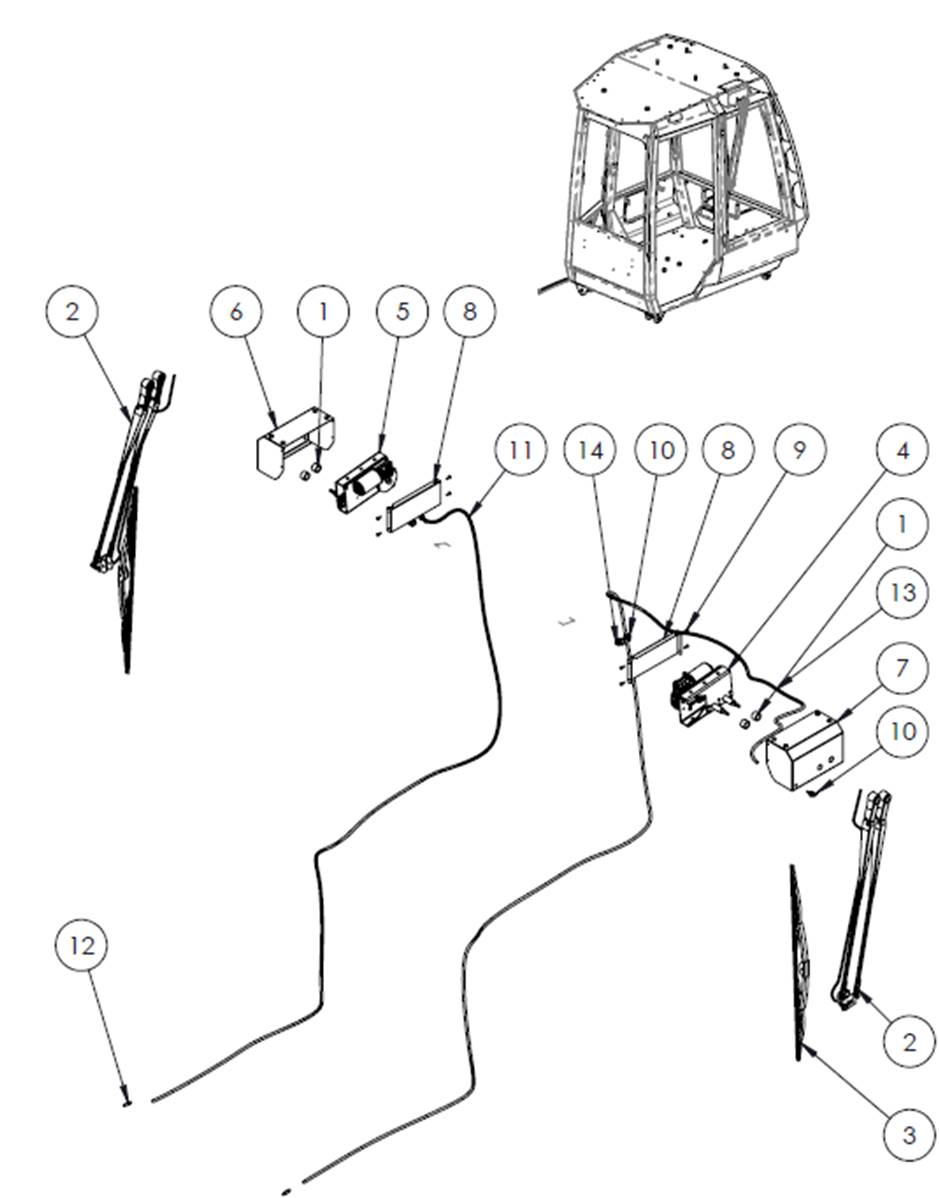 2
6
1
5
8
11
14
10
8
9
4
1
13
7
10
12
2
3