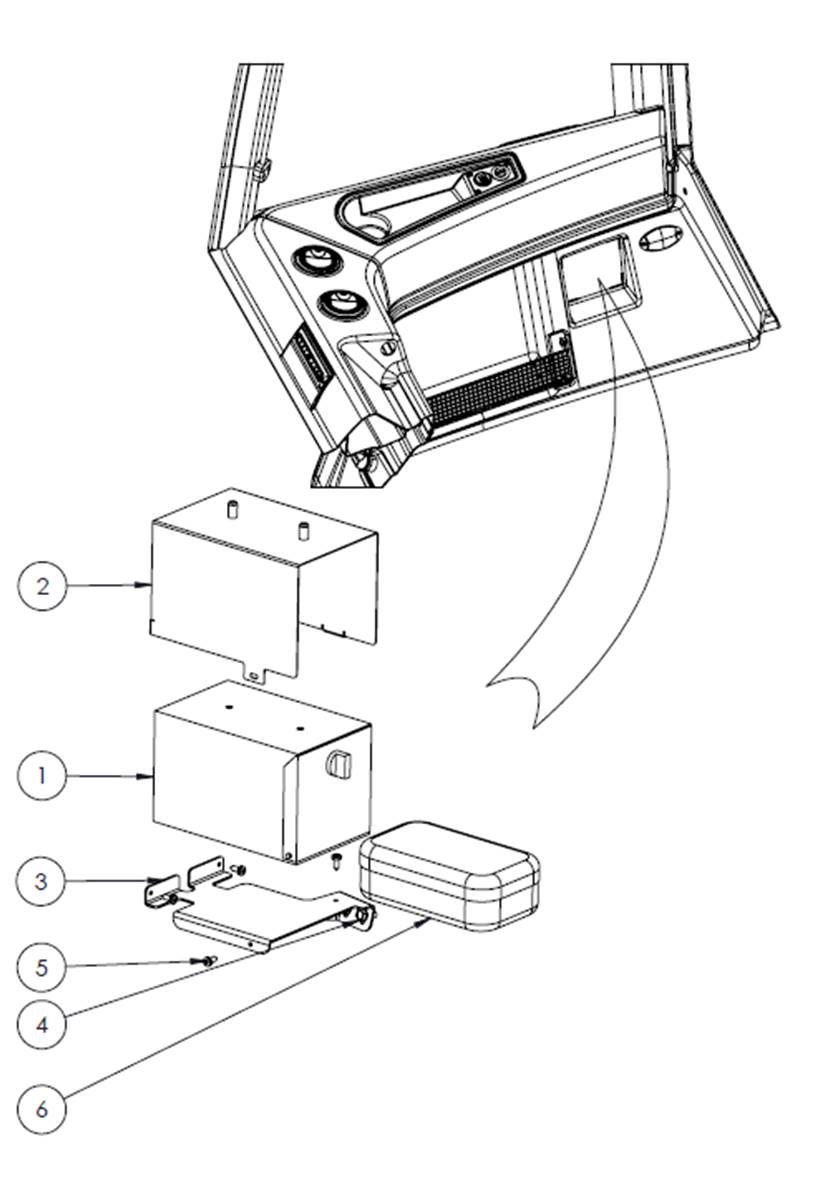 2
1
3
5
4
6