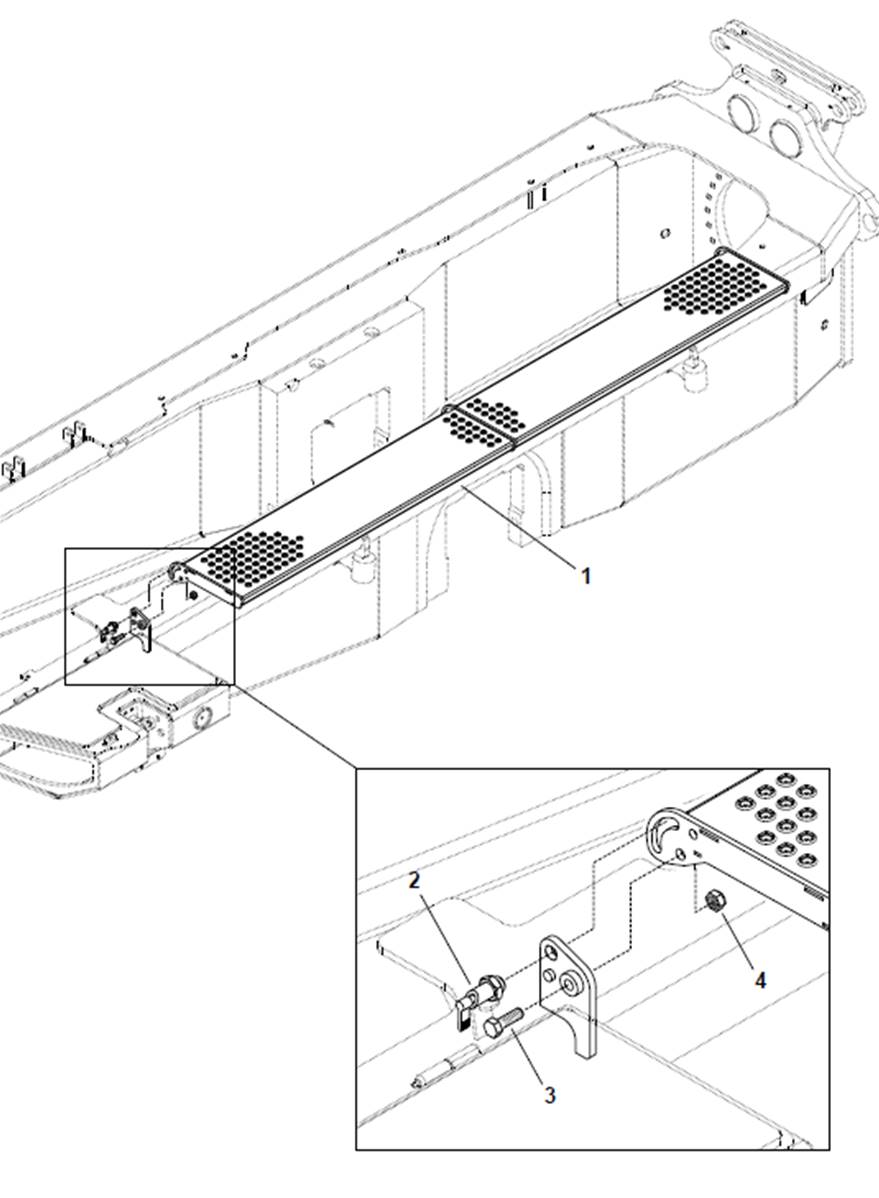 1

2

4

3