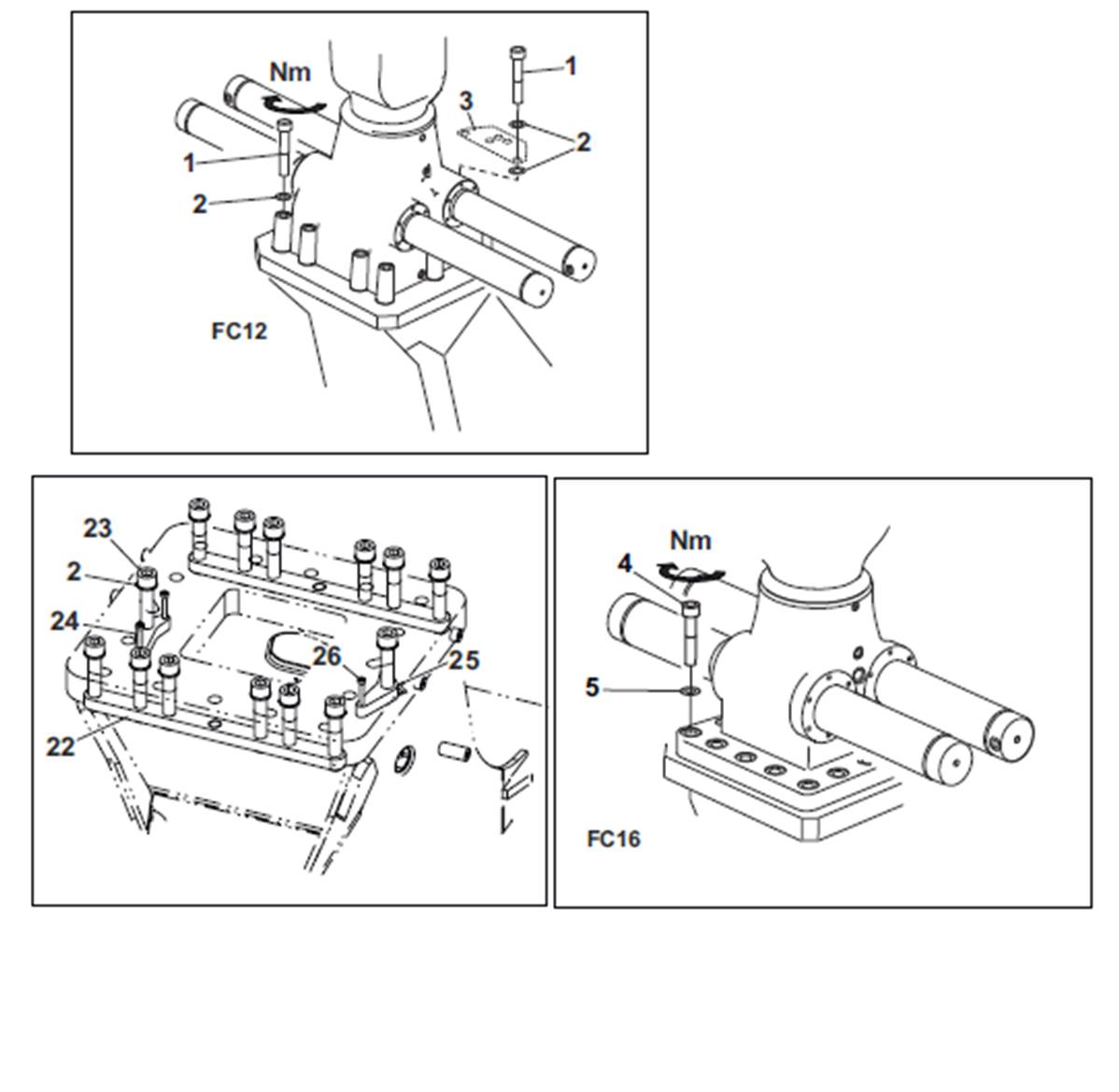 Nm
1
3
2
1
2
FC12

23
2
24
26
25
22

Nm
4
5
FC16