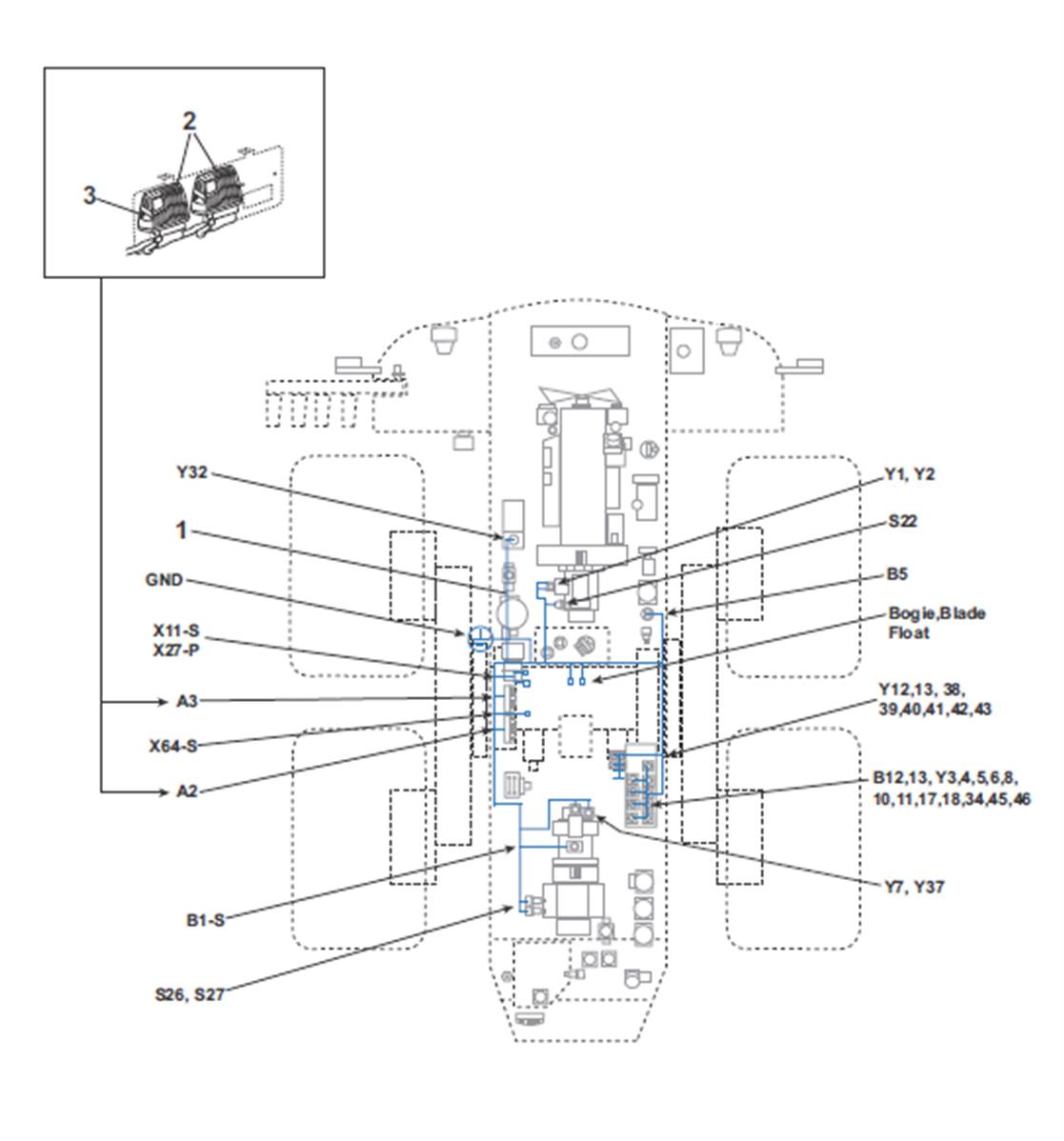 2
3
Y32
1
GND
X11-S
X27-P
A3
X64-S
A2
B1-S
S26, S27
Y1, Y2
S22
B5
Bogie,Blade Float
Y12,13, 38, 39,40,41,42,43
B12,13, Y3,4,5,6,8, 10,11,17,18,34,45,46
Y7, Y37