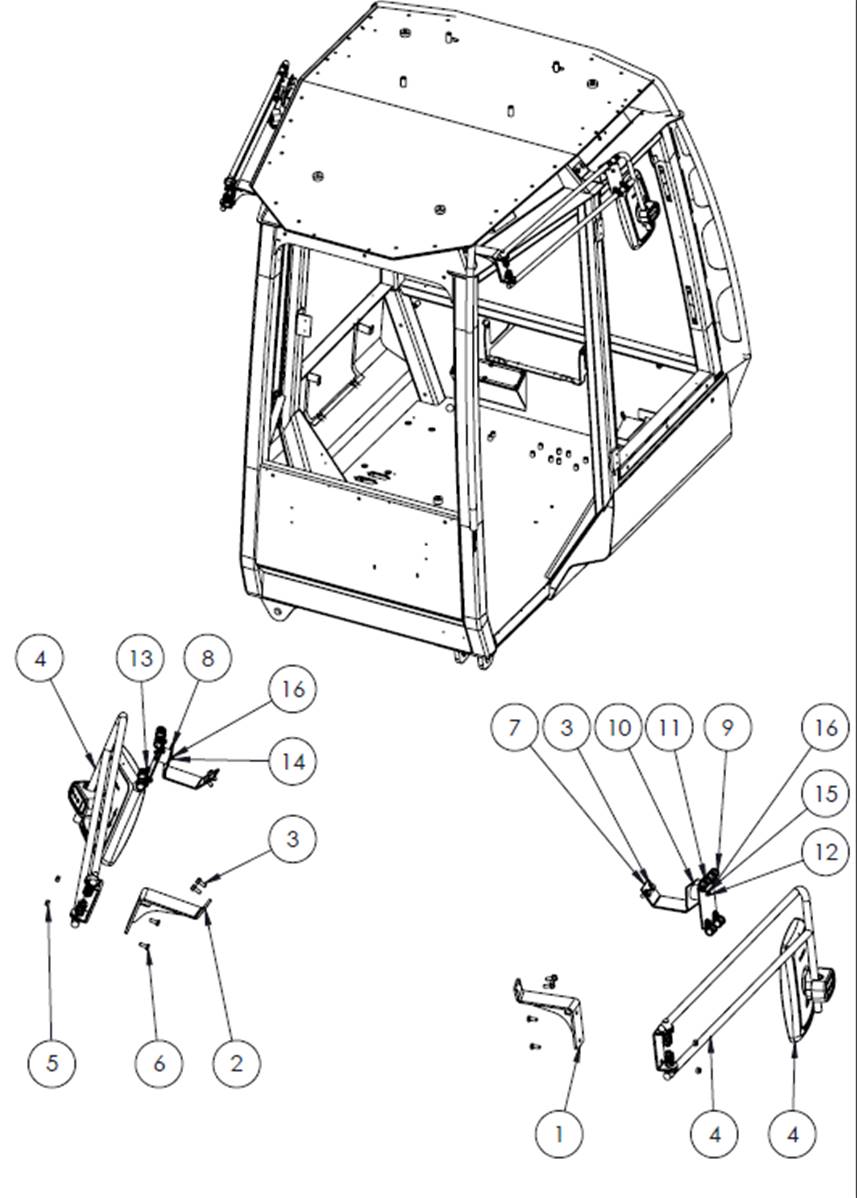 4
13
8
16
14
3
5
6
2
7
3
10
11
9
16
15
12
1
4
4