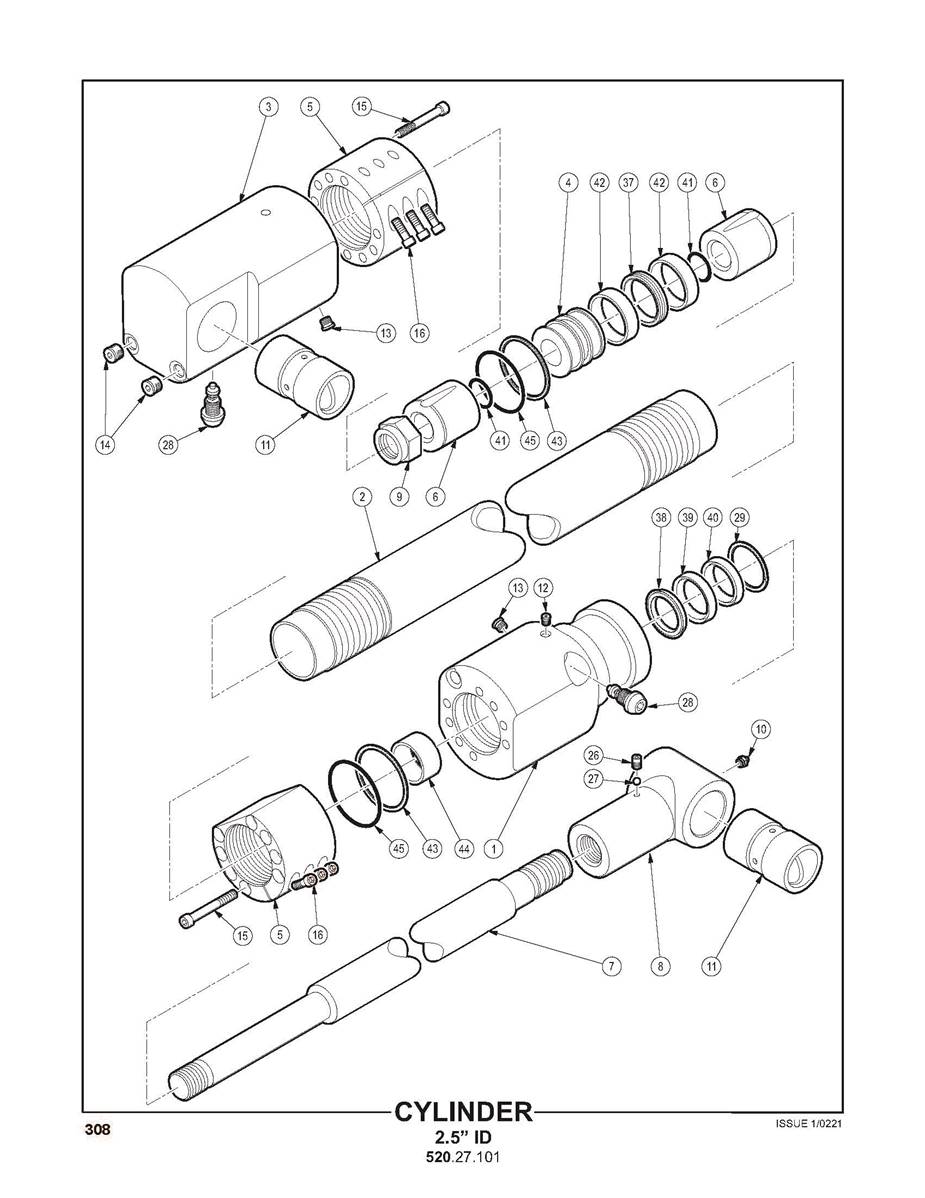 3
5
15
4
42
37
42
41
6
13
16
14
28
11
41
45
43
9
6
2
38
39
40
29
13
12
28
10
26
27
45
43
44
1
15
5
16
7
8
11

308

CYLINDER
2.5" ID
520.27.101

ISSUE 1/0221