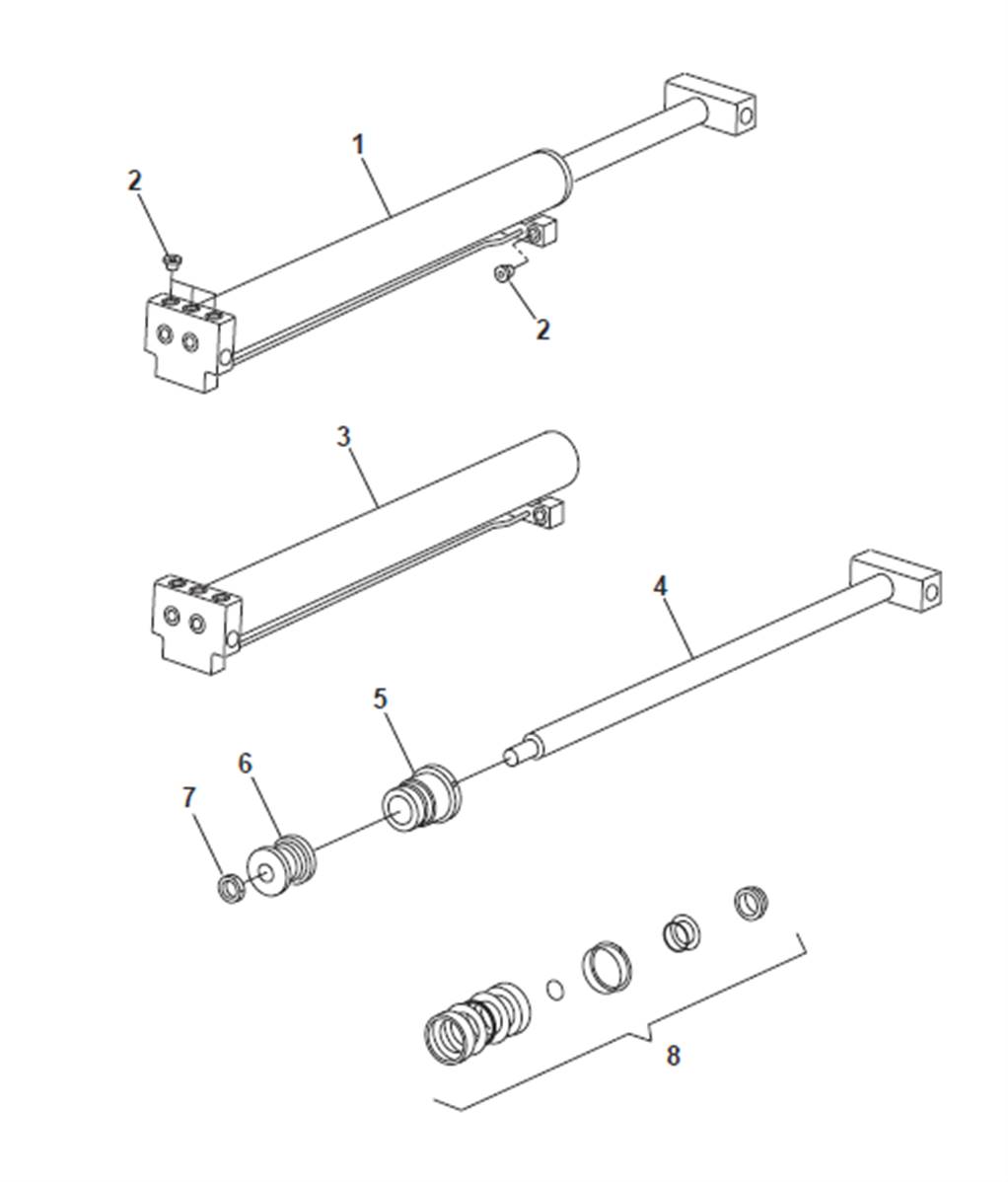 1
2
2
3
4
5
6
7
8