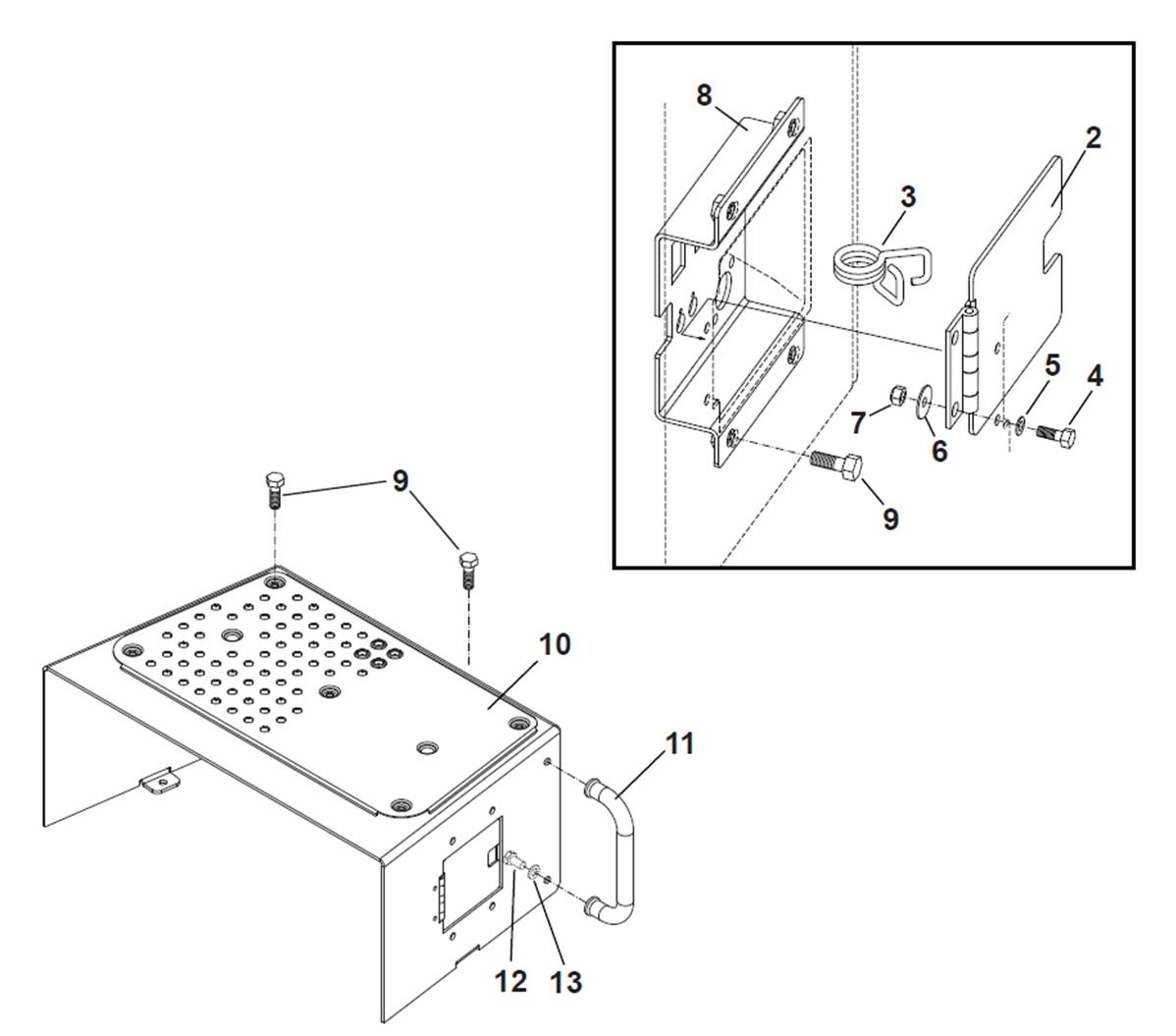 8
2
3
5
4
7
6
9
9
10
11
12
13