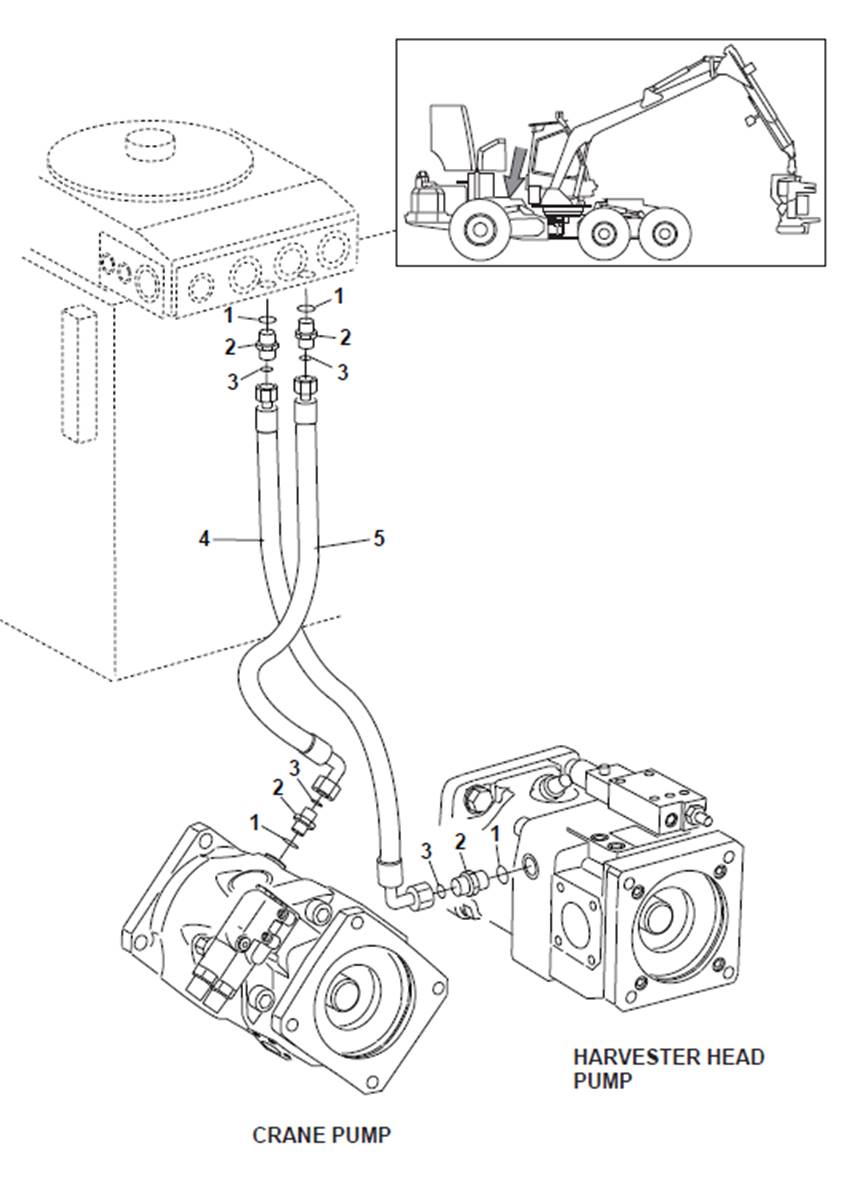 1
1
2
2
3
3
4
5
3
2
1
3
2
1
HARVESTER HEAD PUMP
CRANE PUMP