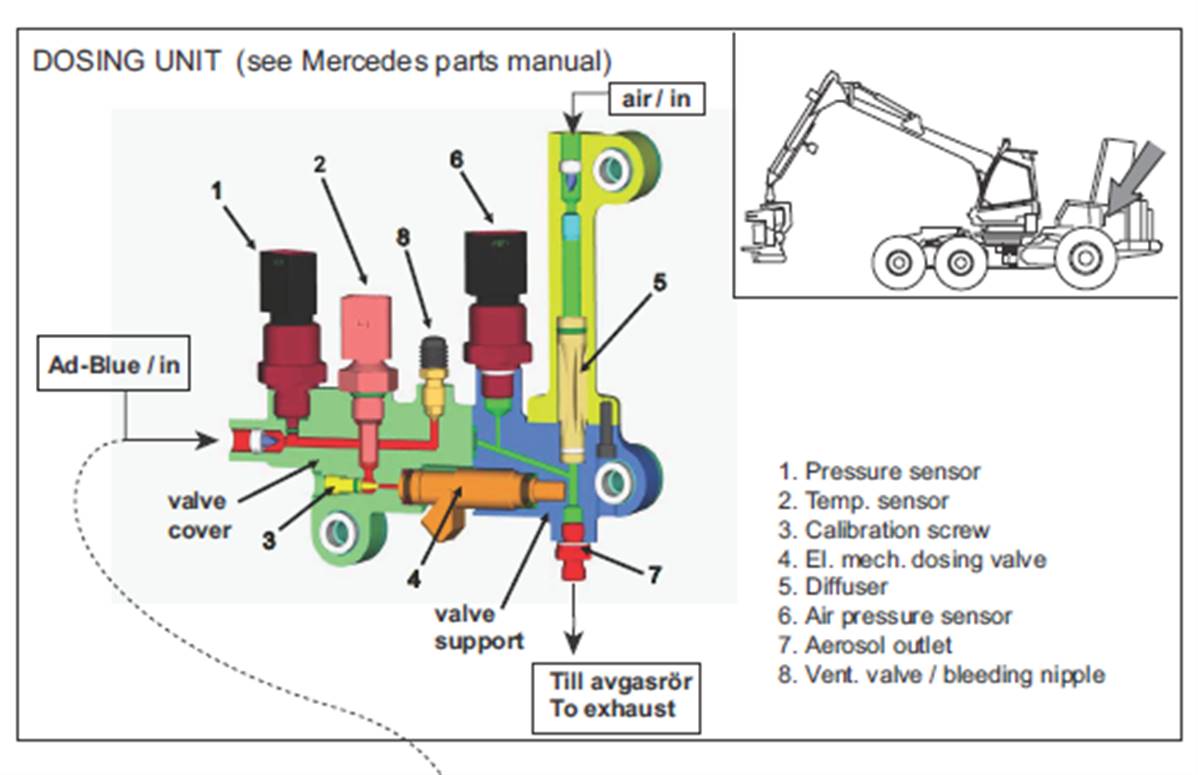 DOSING UNIT (see Mercedes parts manual)

air / in

1

2

6

8

5

Ad-Blue / in

valve cover

3

4

valve support

7

Till avgasrör
To exhaust

1. Pressure sensor
2. Temp. sensor
3. Calibration screw
4. El. mech. dosing valve
5. Diffuser
6. Air pressure sensor
7. Aerosol outlet
8. Vent. valve / bleeding nipple