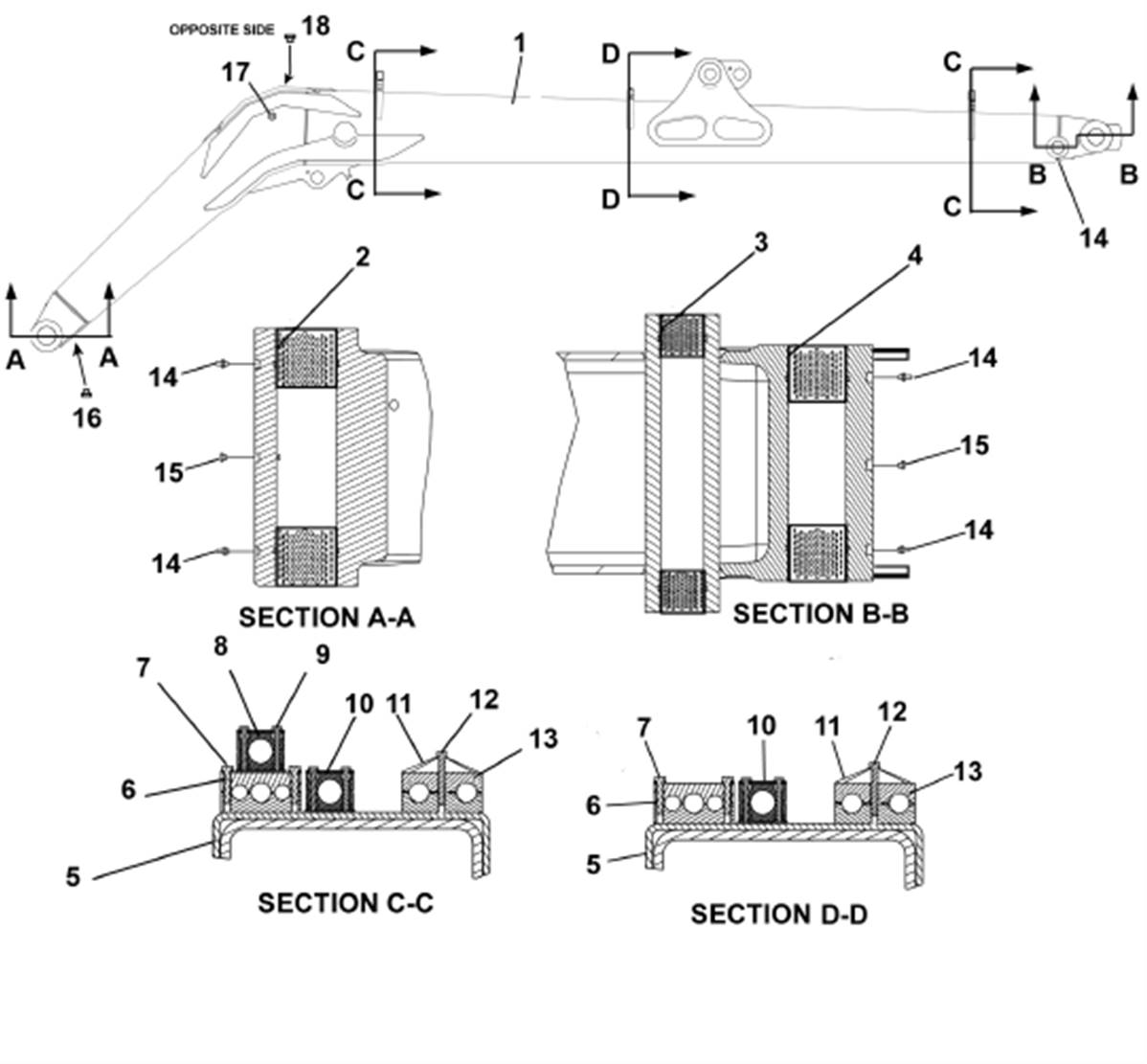 OPPOSITE SIDE 18
17
C
C
1
D
D
C
C
B
B
14
A
A
16
2
14
15
14
SECTION A-A
3
4
14
15
14
SECTION B-B
7
8
9
10
11
12
13
6
5
SECTION C-C
7
10
11
12
13
6
5
SECTION D-D