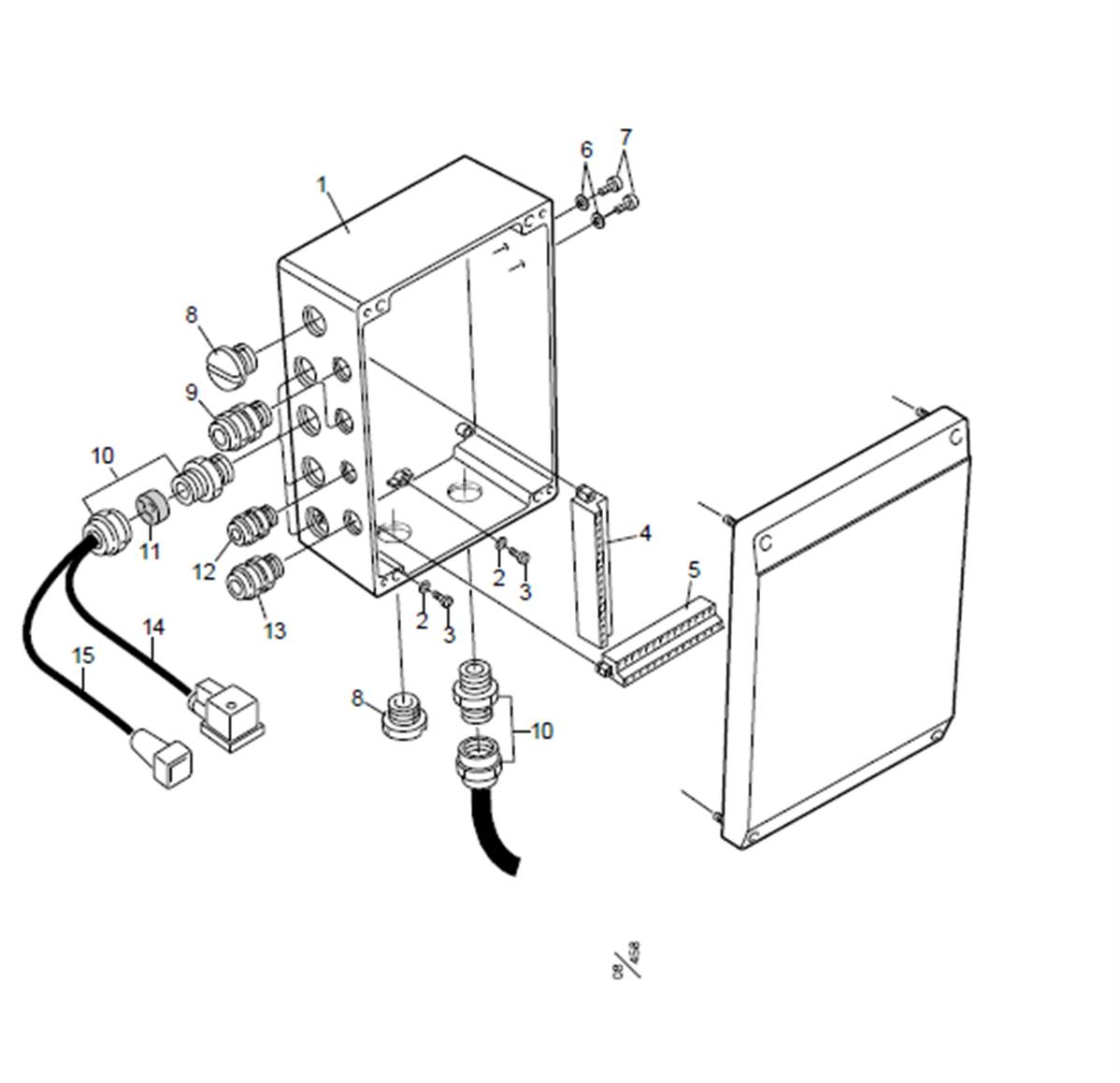 1
6
7
8
9
10
11
12
13
14
15
2
3
2
3
4
5
8
10
08/458