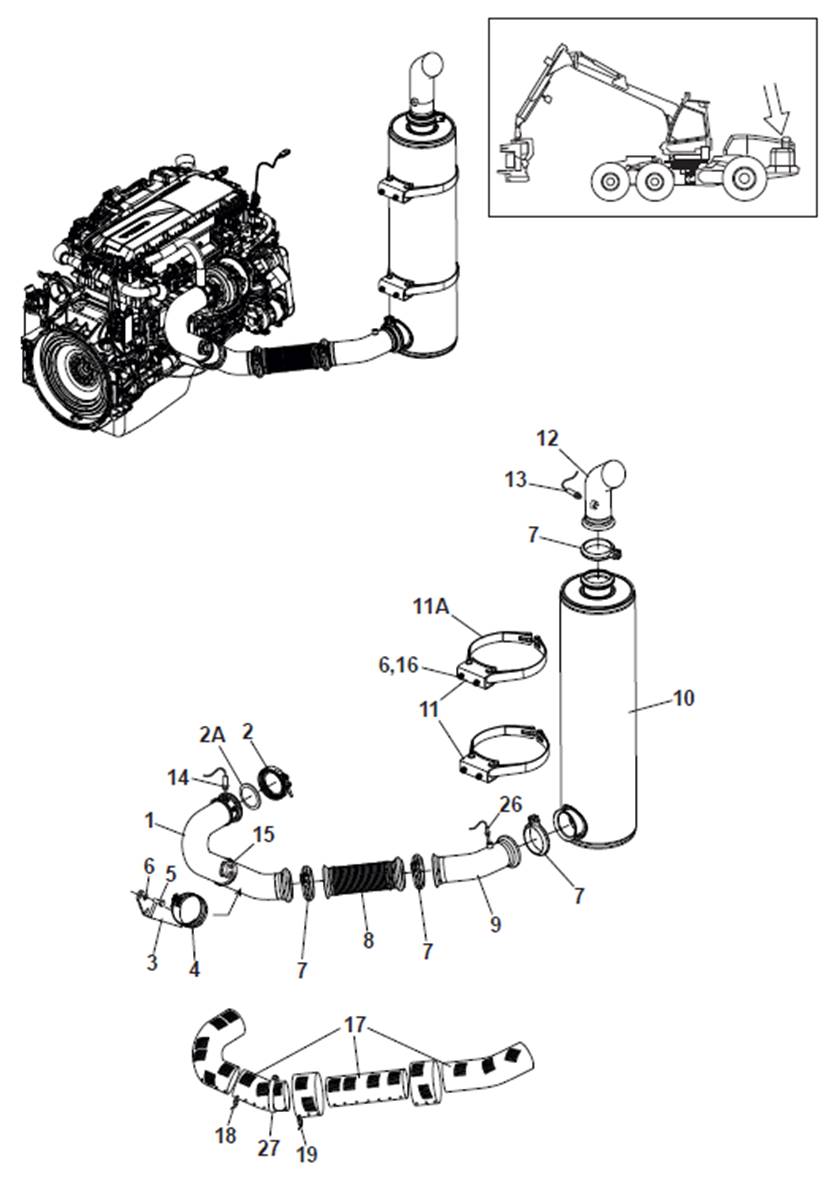 12
13
7
11A
6,16
11
10
2A
2
14
1
15
26
6
5
3
4
7
8
7
9
7
17
18
27
19