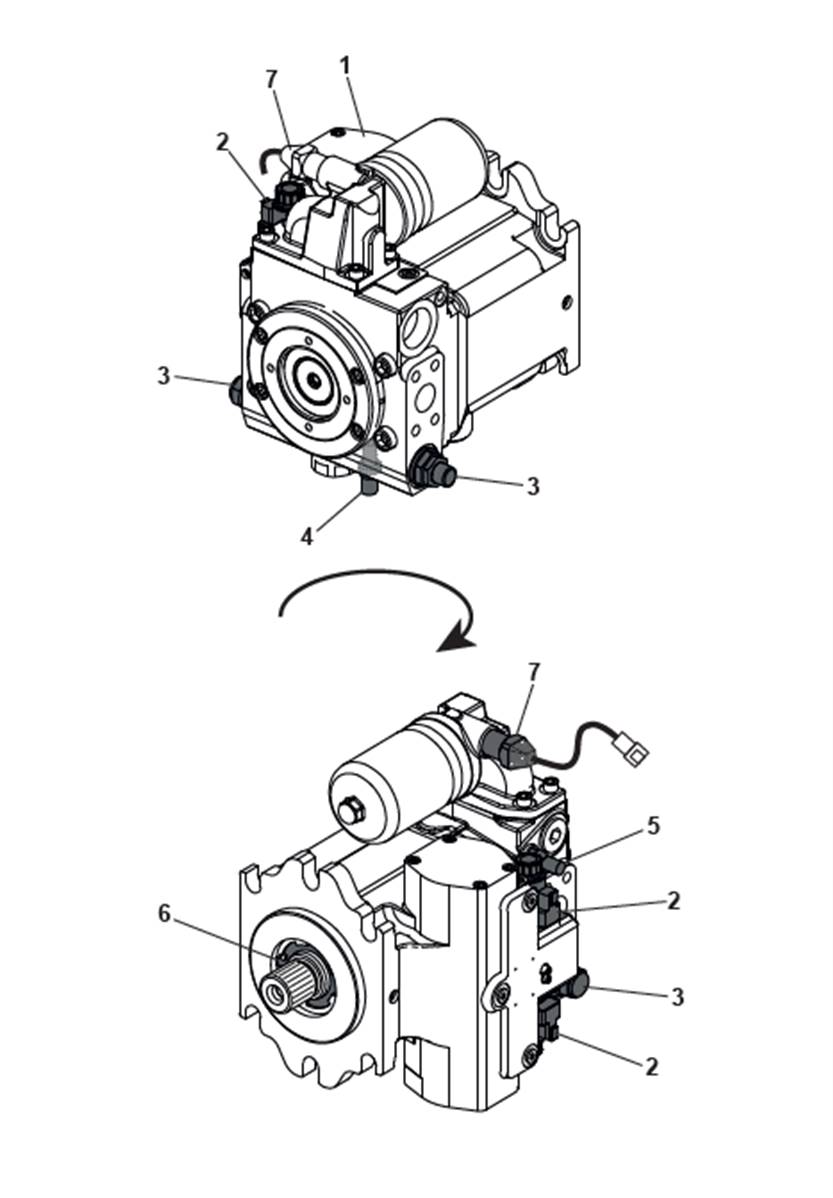 7
1
2
3
3
4
7
5
6
2
3
2