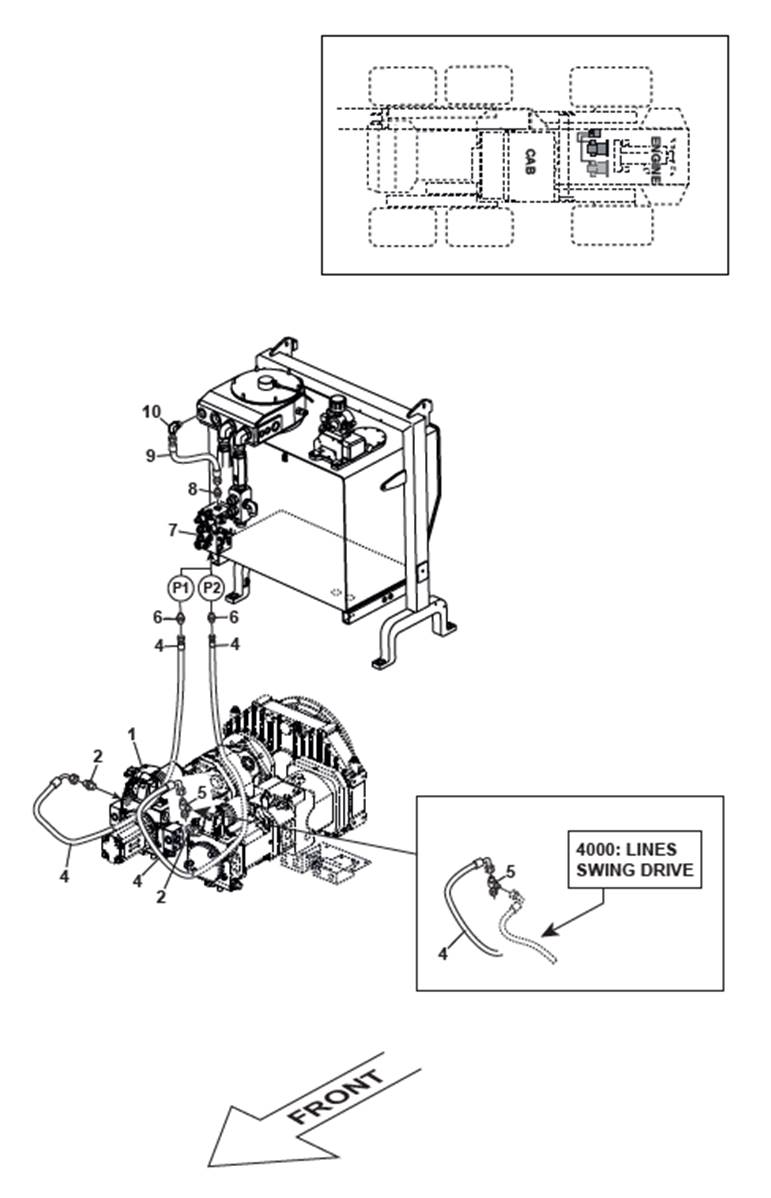 CAB
ENGINE

10
9
8
7
P1
P2
6
6
4
4
1
2
5
4
4
2

4000: LINES SWING DRIVE
5
4

FRONT