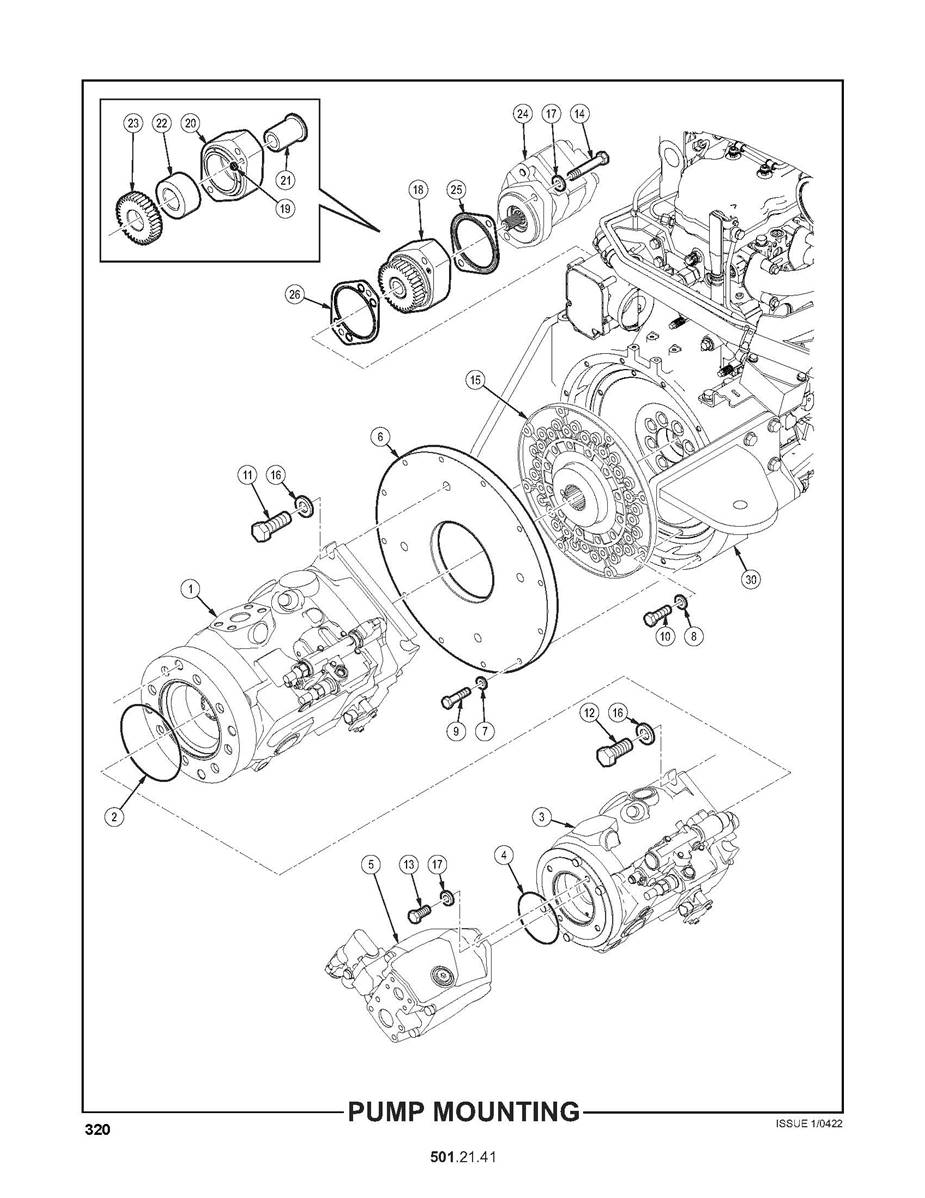 23
22
20
21
19
24
17
14
18
25
26
15
6
11
16
1
30
10
8
9
7
12
16
2
3
5
13
17
4

PUMP MOUNTING

320

ISSUE 1/0422

501.21.41