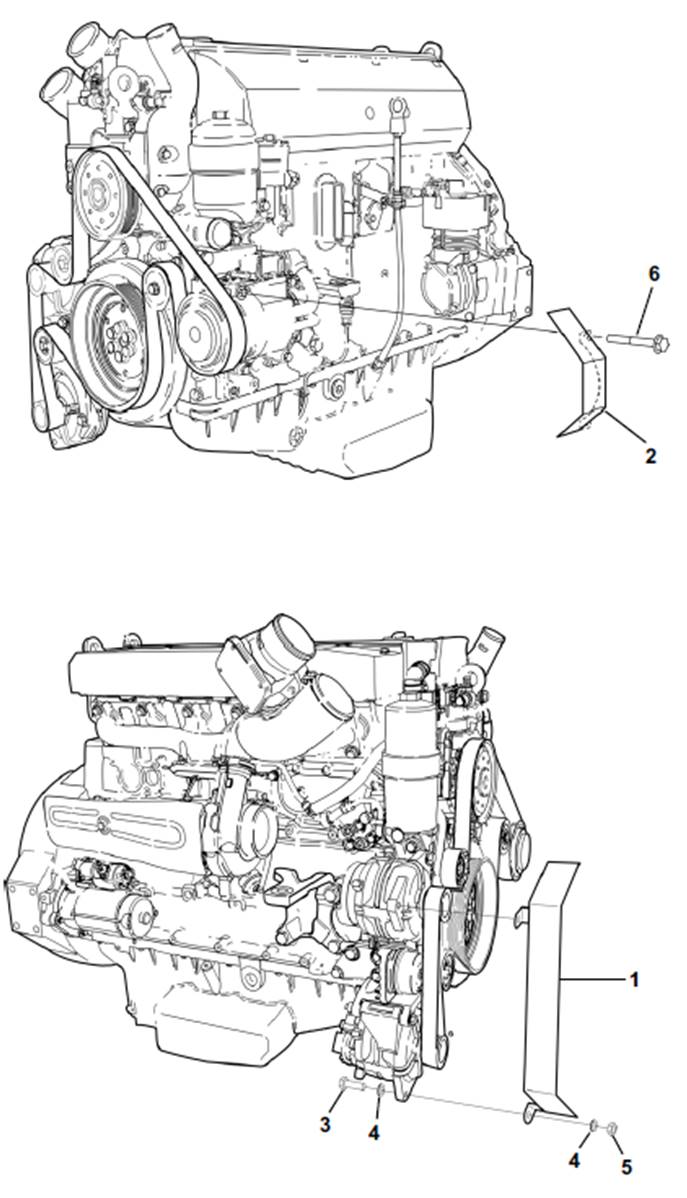 6
2
1
3
4
4
5