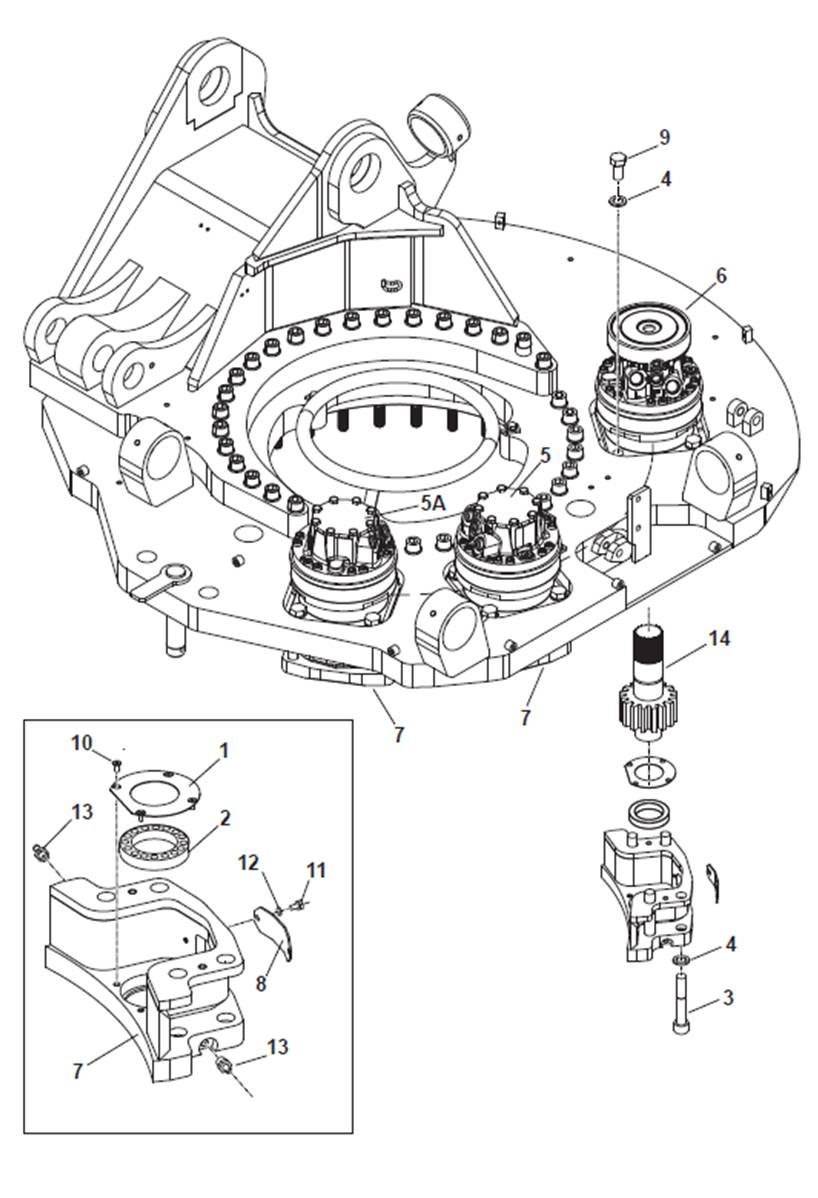 9
4
6
5
5A
14
7
7
10
1
13
2
12
11
8
7
13
4
3