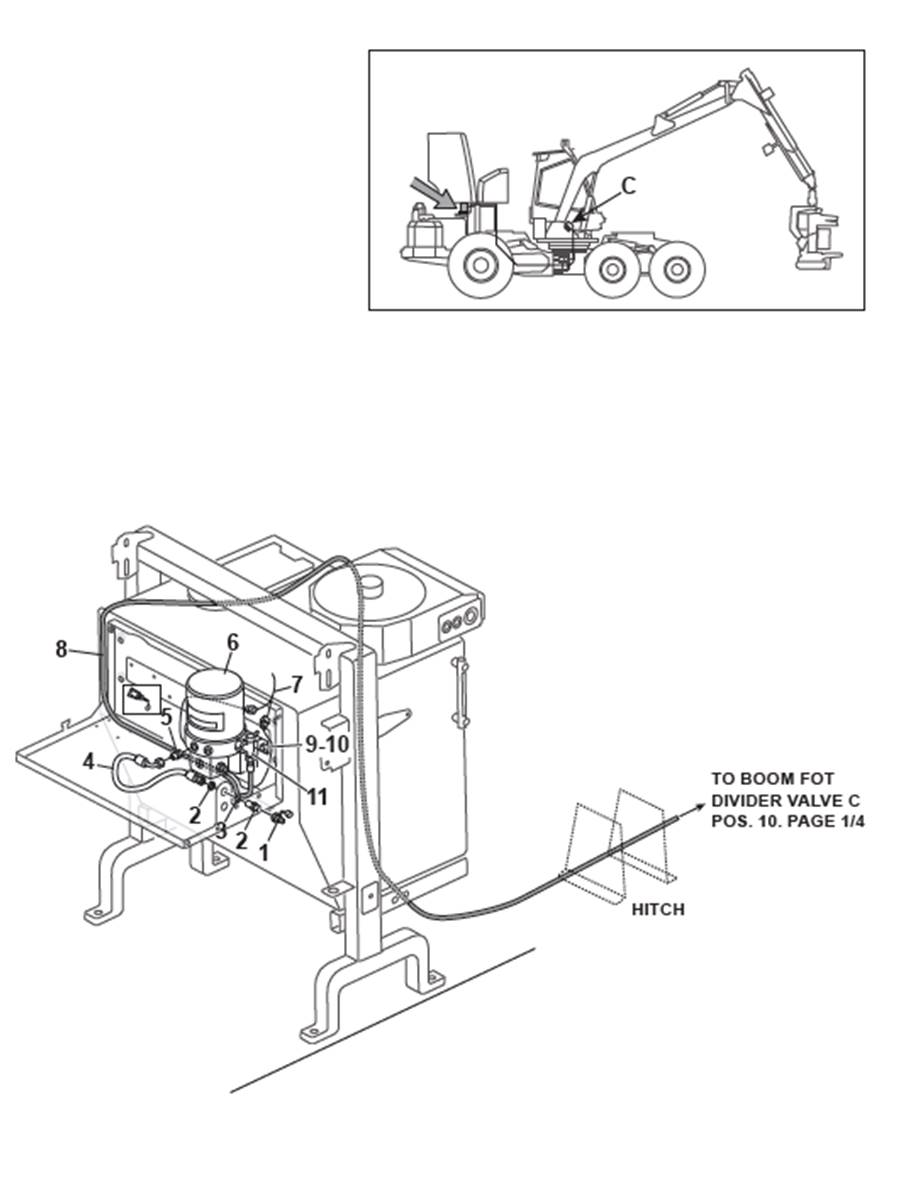 C

8
6
7
5
9-10
4
11
2
3
2
1

TO BOOM FOT
DIVIDER VALVE C
POS. 10. PAGE 1/4

HITCH