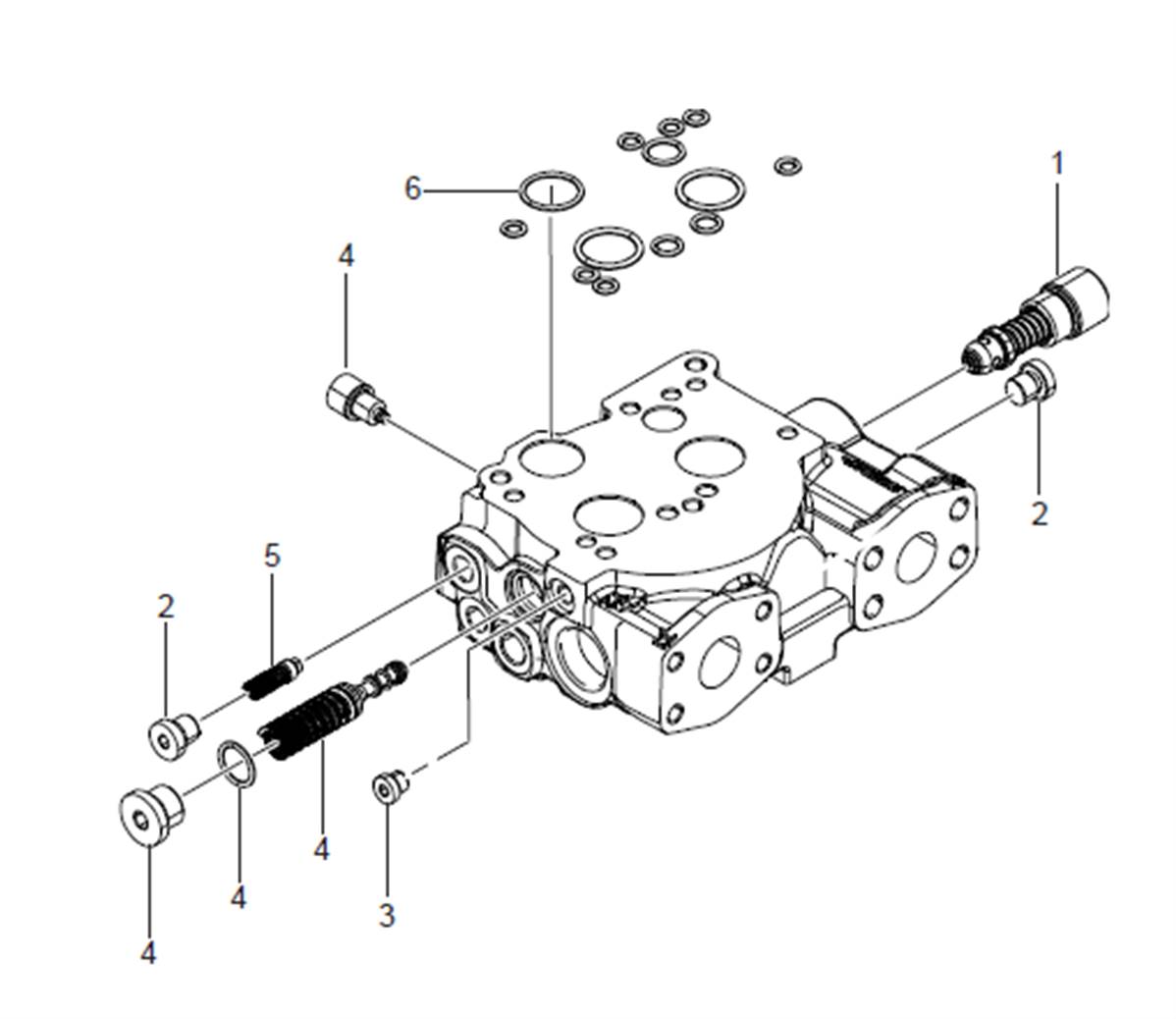 1
6
4
2
5
2
4
4
3
4