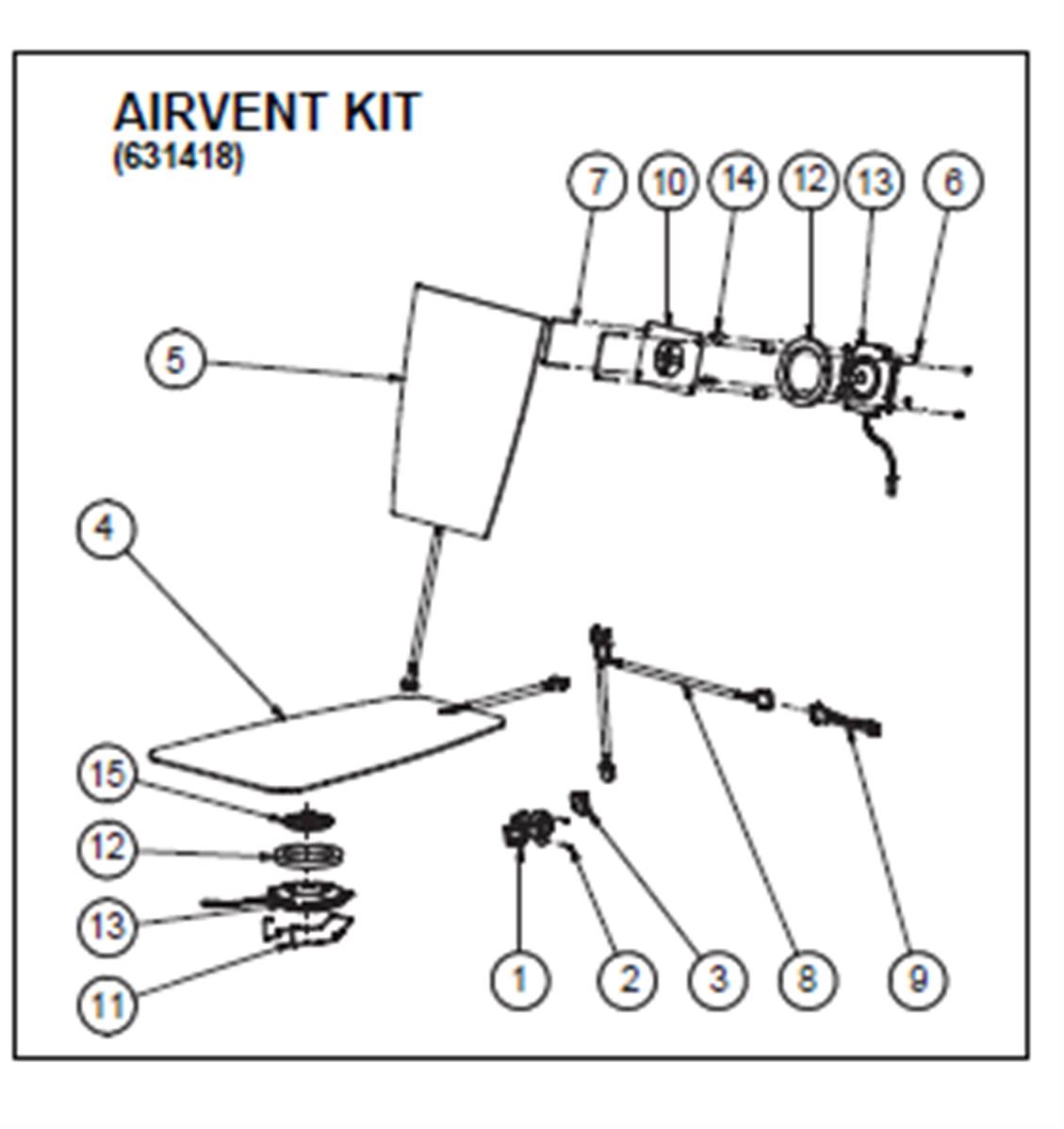 AIRVENT KIT
(631418)

7
10
14
12
13
6
5
4
15
12
13
11
1
2
3
8
9