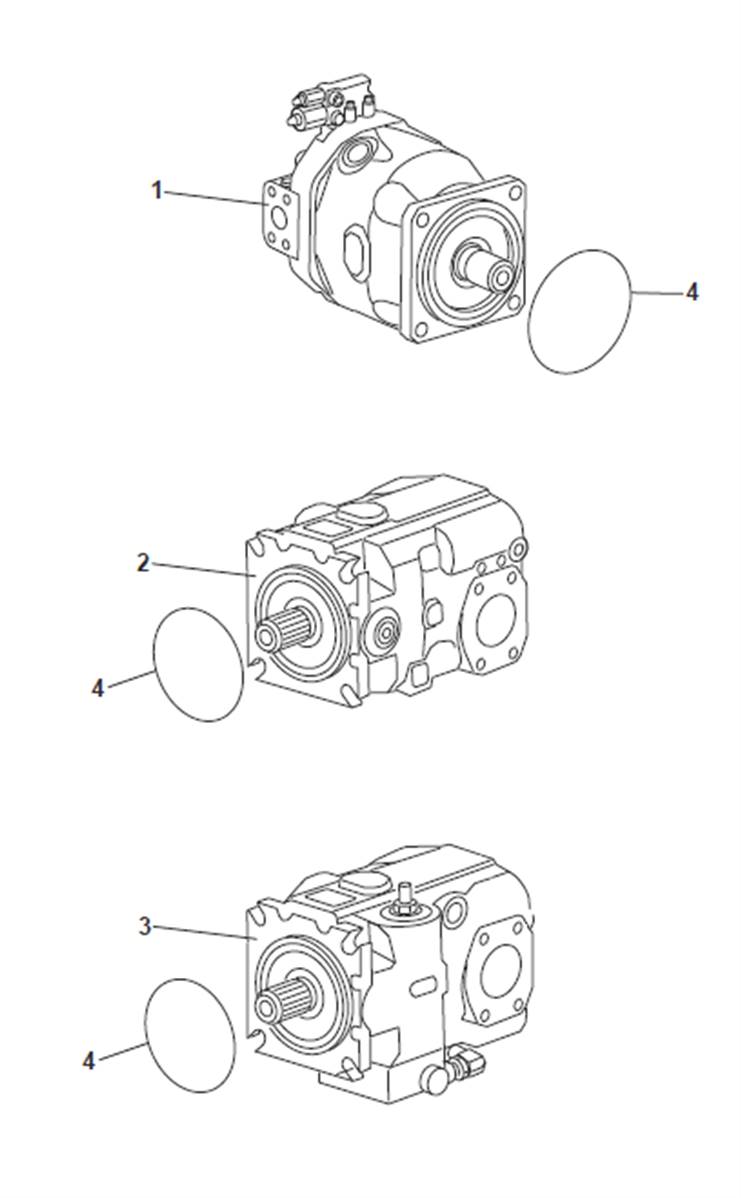 1
4
2
4
3
4